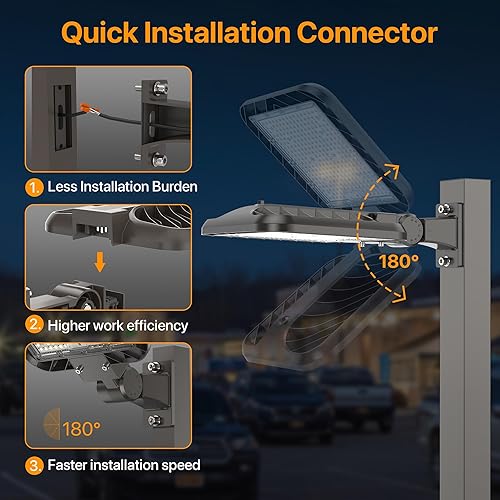 Quick Installation Connector

1. Less Installation Burden

2. Higher work efficiency

180°

3. Faster installation speed

180°