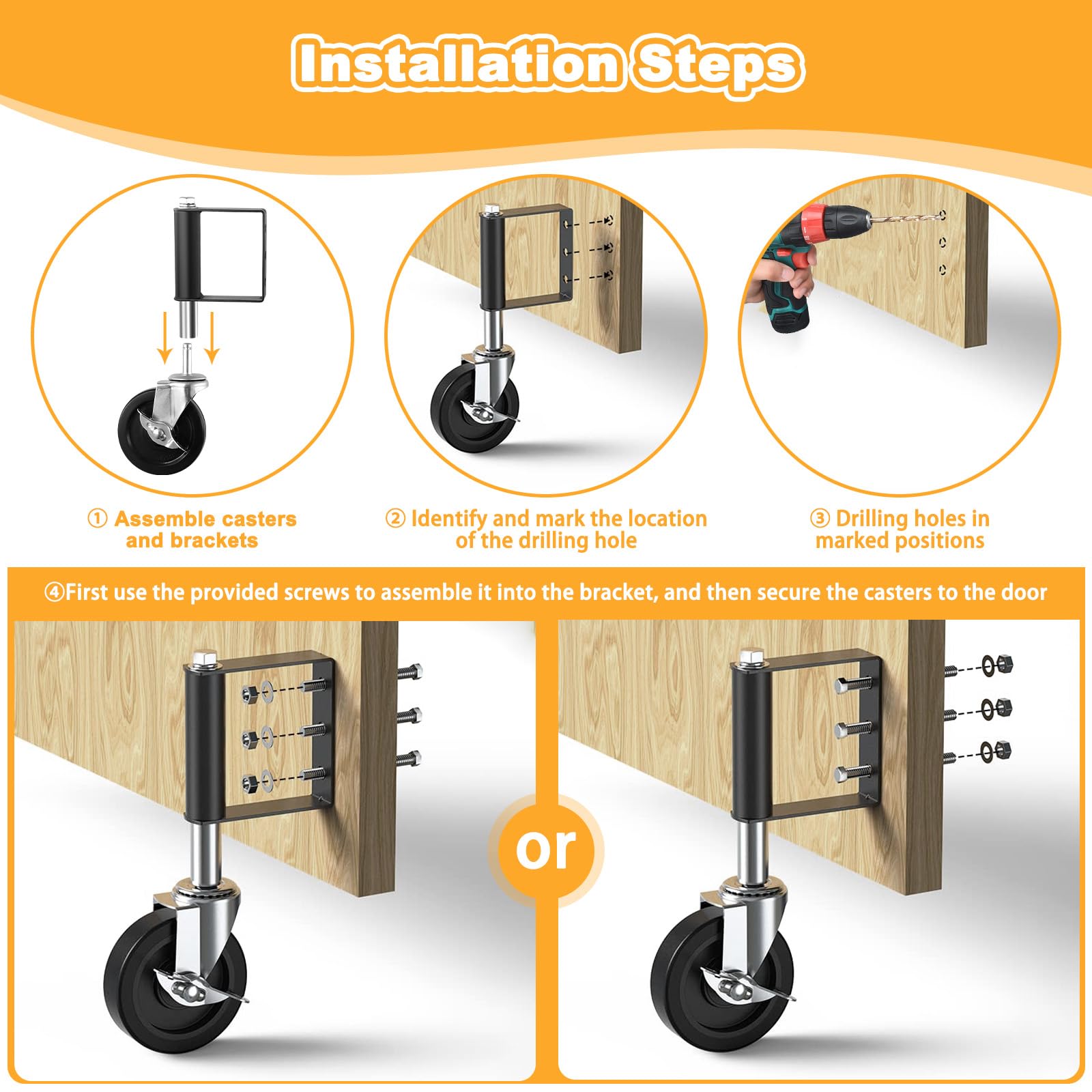 Installation Steps

① Assemble casters and brackets

② Identify and mark the location of the drilling hole

③ Drilling holes in marked positions

④First use the provided screws to assemble it into the bracket, and then secure the casters to the door

or