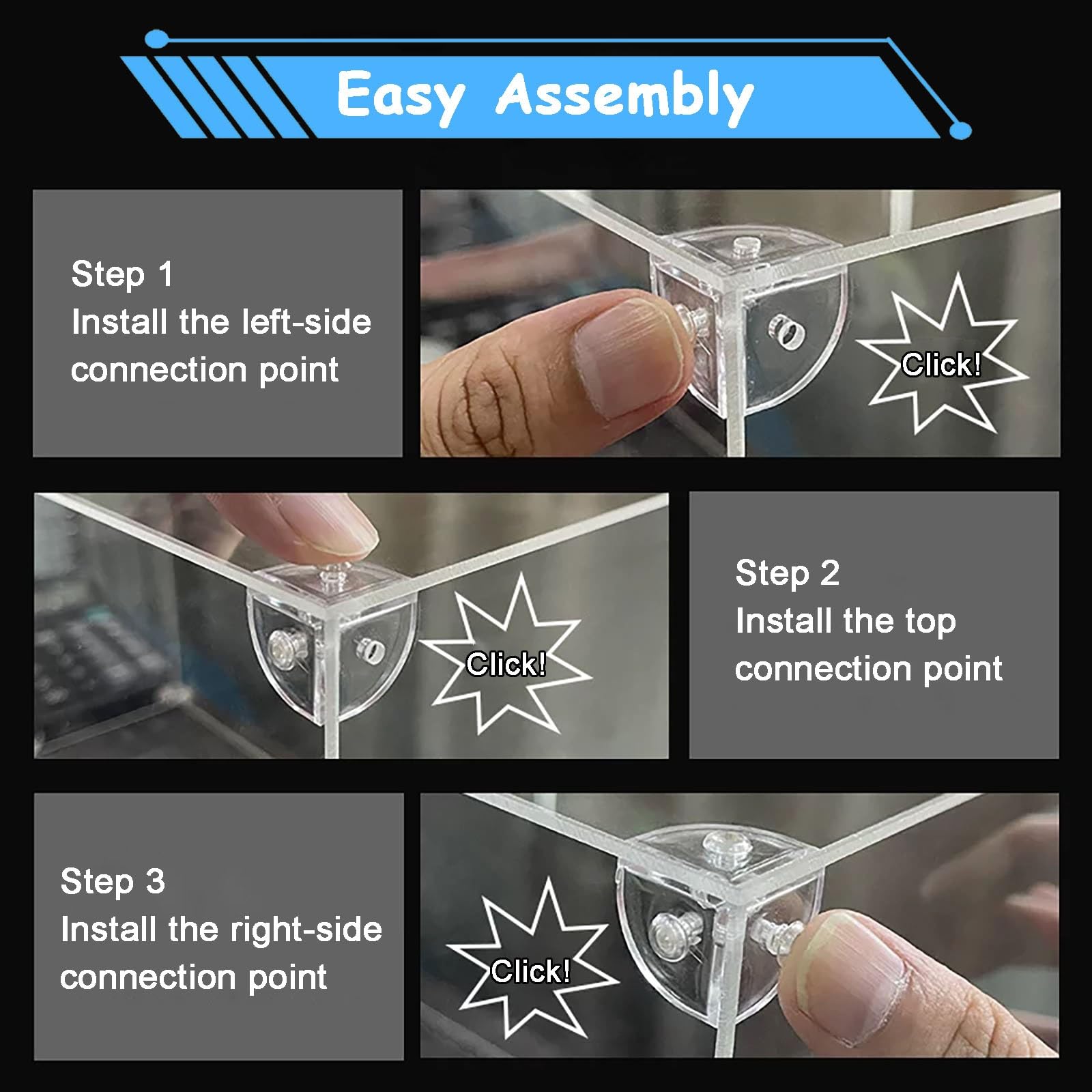 Easy Assembly

Step 1
Install the left-side connection point

Click!

Click!

Step 2
Install the top connection point

Step 3
Install the right-side connection point

Click!