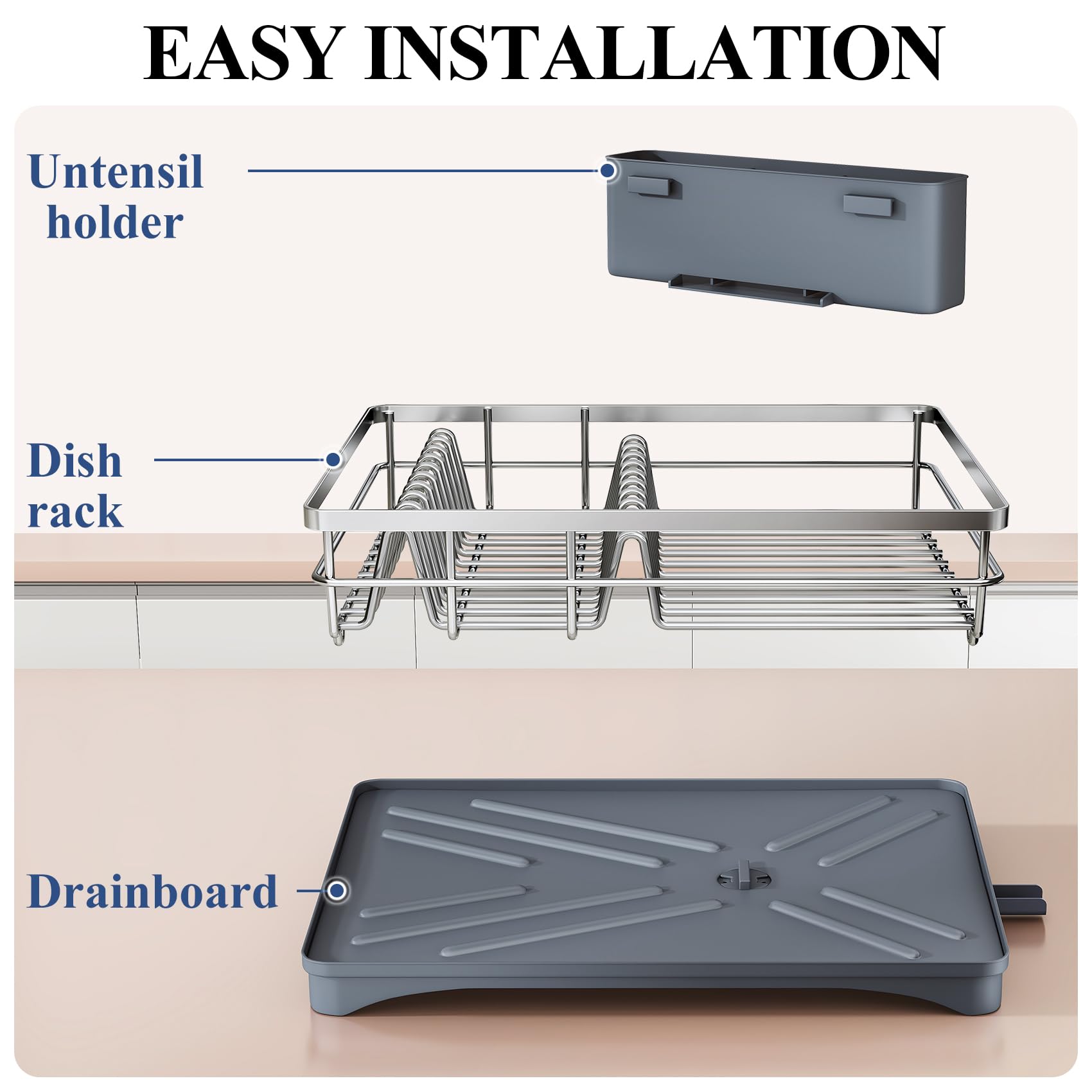 EASY INSTALLATION

Untensil holder

Dish rack

Drainboard