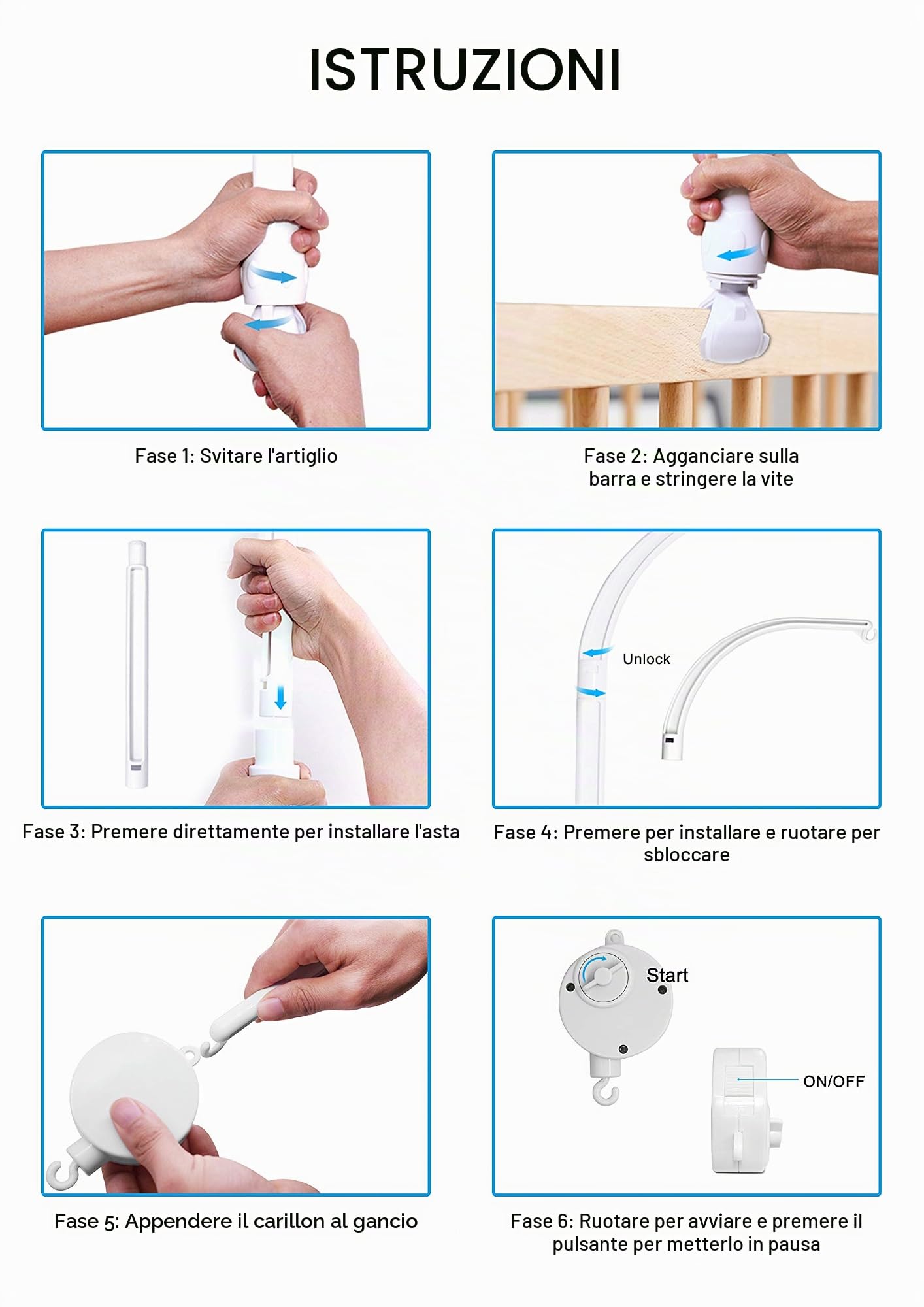 ISTRUZIONI

Fase 1: Svitare l'artiglio

Fase 2: Agganciare sulla barra e stringere la vite

Fase 3: Premere direttamente per installare l'asta

Unlock

Fase 4: Premere per installare e ruotare per sbloccare

Fase 5: Appendere il carillon al gancio

Start

ON/OFF

Fase 6: Ruotare per avviare e premere il pulsante per metterlo in pausa