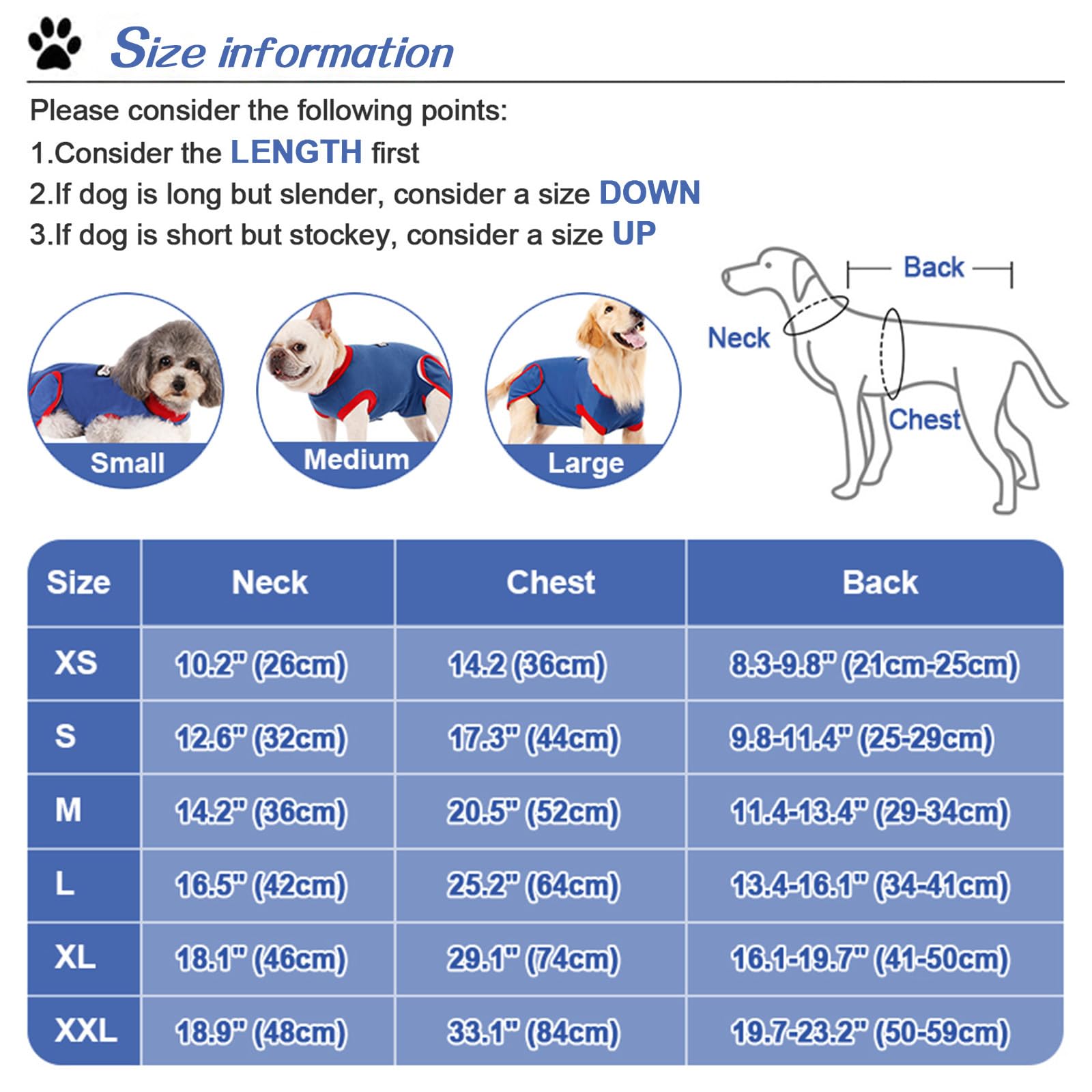 Size information

Please consider the following points:
1.Consider the LENGTH first
2.If dog is long but slender, consider a size DOWN
3.If dog is short but stockey, consider a size UP

Small
Medium
Large

Back
Neck
Chest

| Size | Neck | Chest | Back |
|---|---|---|---|
| XS | 10.2" (26cm) | 14.2 (36cm) | 8.3-9.8" (21cm-25cm) |
| S | 12.6" (32cm) | 17.3" (44cm) | 9.8-11.4" (25-29cm) |
| M | 14.2" (36cm) | 20.5" (52cm) | 11.4-13.4" (29-34cm) |
| L | 16.5" (42cm) | 25.2" (64cm) | 13.4-16.1" (34-41cm) |
| XL | 18.1" (46cm) | 29.1" (74cm) | 16.1-19.7" (41-50cm) |
| XXL | 18.9" (48cm) | 33.1" (84cm) | 19.7-23.2" (50-59cm) |