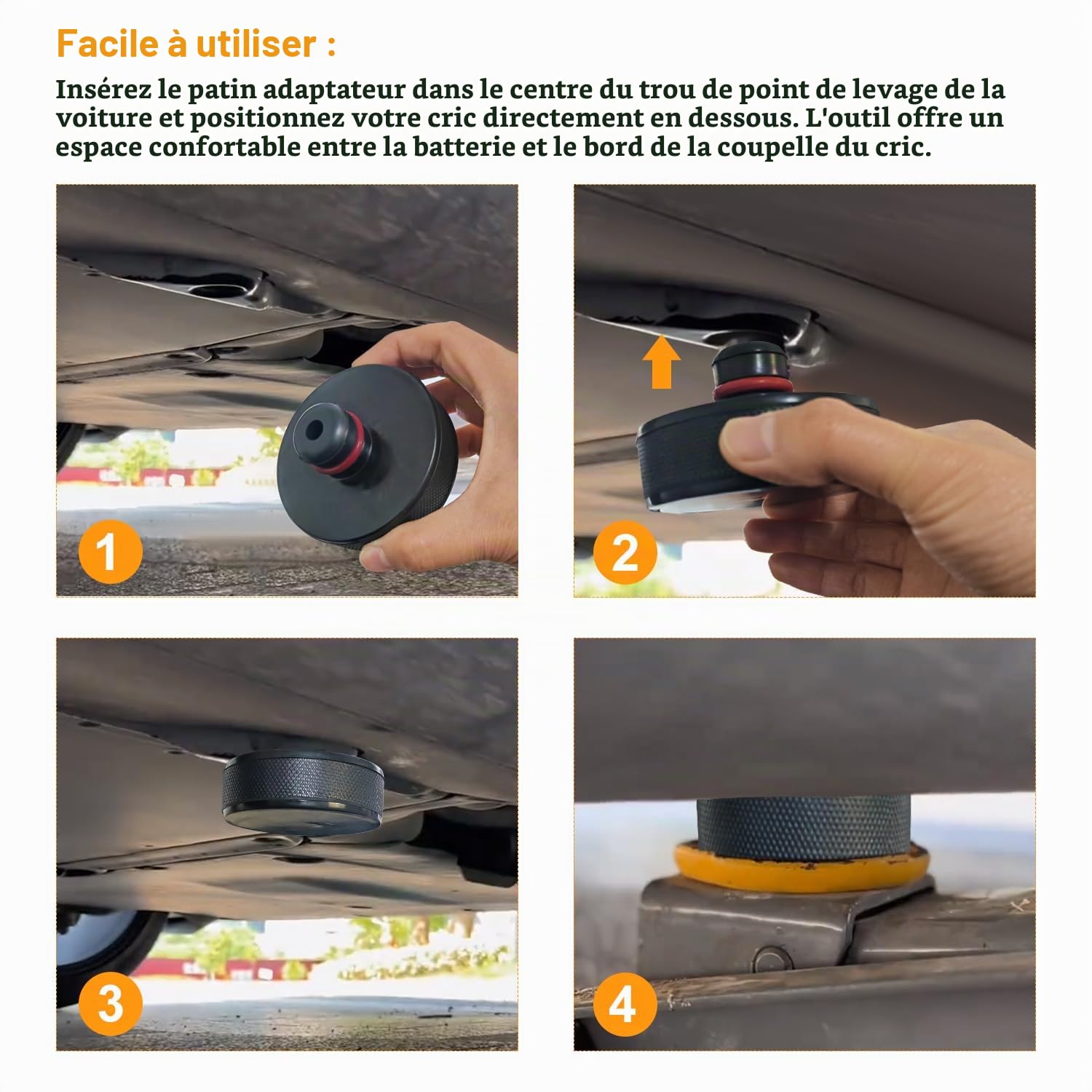 Facile à utiliser :

Insérez le patin adaptateur dans le centre du trou de point de levage de la voiture et positionnez votre cric directement en dessous. L'outil offre un espace confortable entre la batterie et le bord de la coupelle du cric.

1

2

3

4