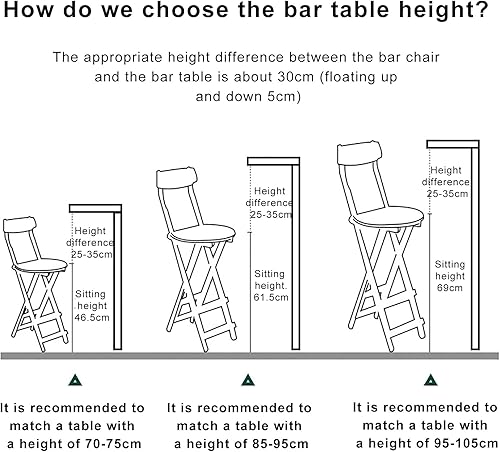 How do we choose the bar table height?

The appropriate height difference between the bar chair and the bar table is about 30cm (floating up and down 5cm)

Height difference 25-35cm

Sitting .height 46.5cm

Height difference 25-35cm

Sitting height. 61.5cm

Height difference 25-35cm

Sitting height 69cm

It is recommended to match a table with a height of 70-75cm

It is recommended to match a table with a height of 85-95cm

It is recommended to match a table with a height of 95-105cm