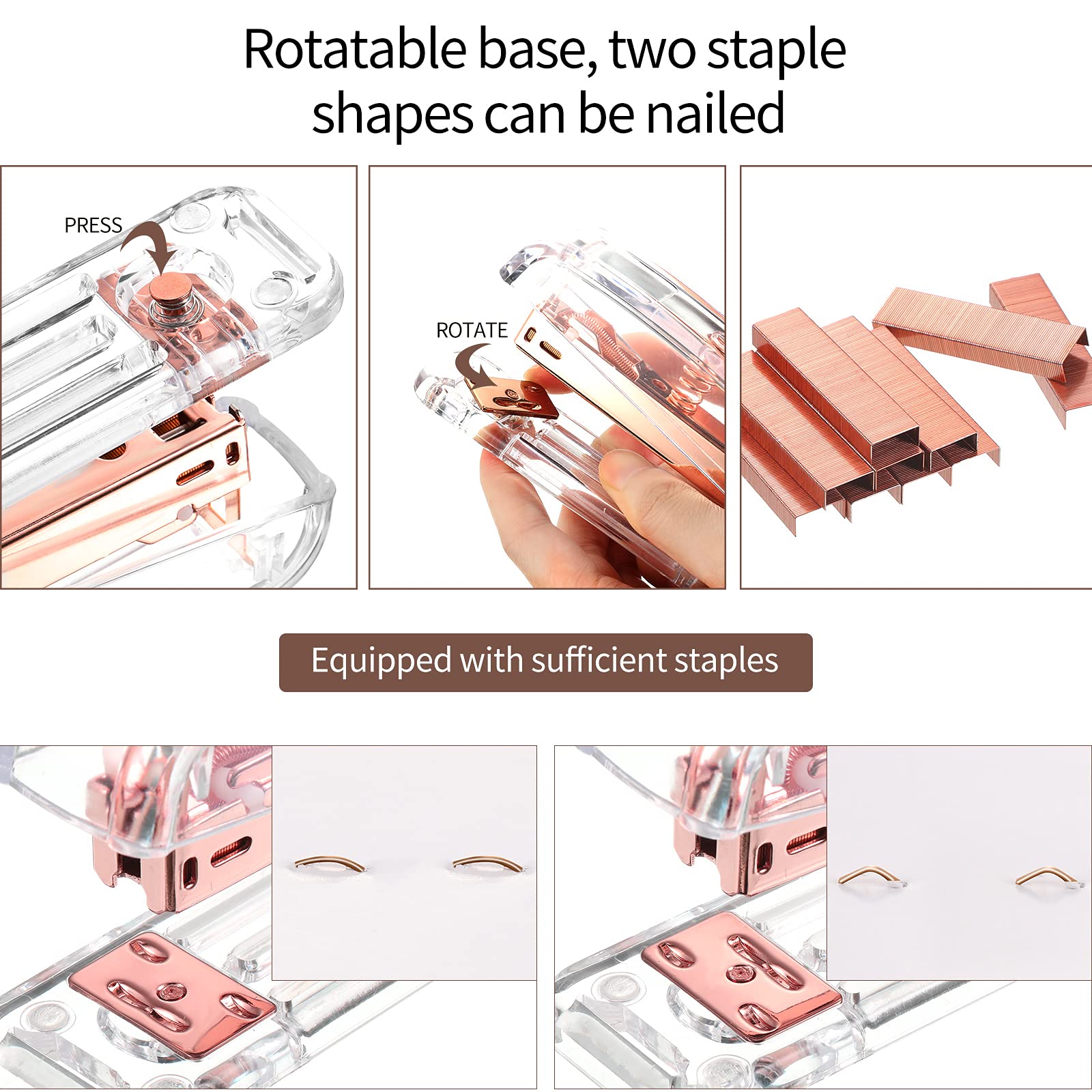 Rotatable base, two staple shapes can be nailed

PRESS

ROTATE

Equipped with sufficient staples