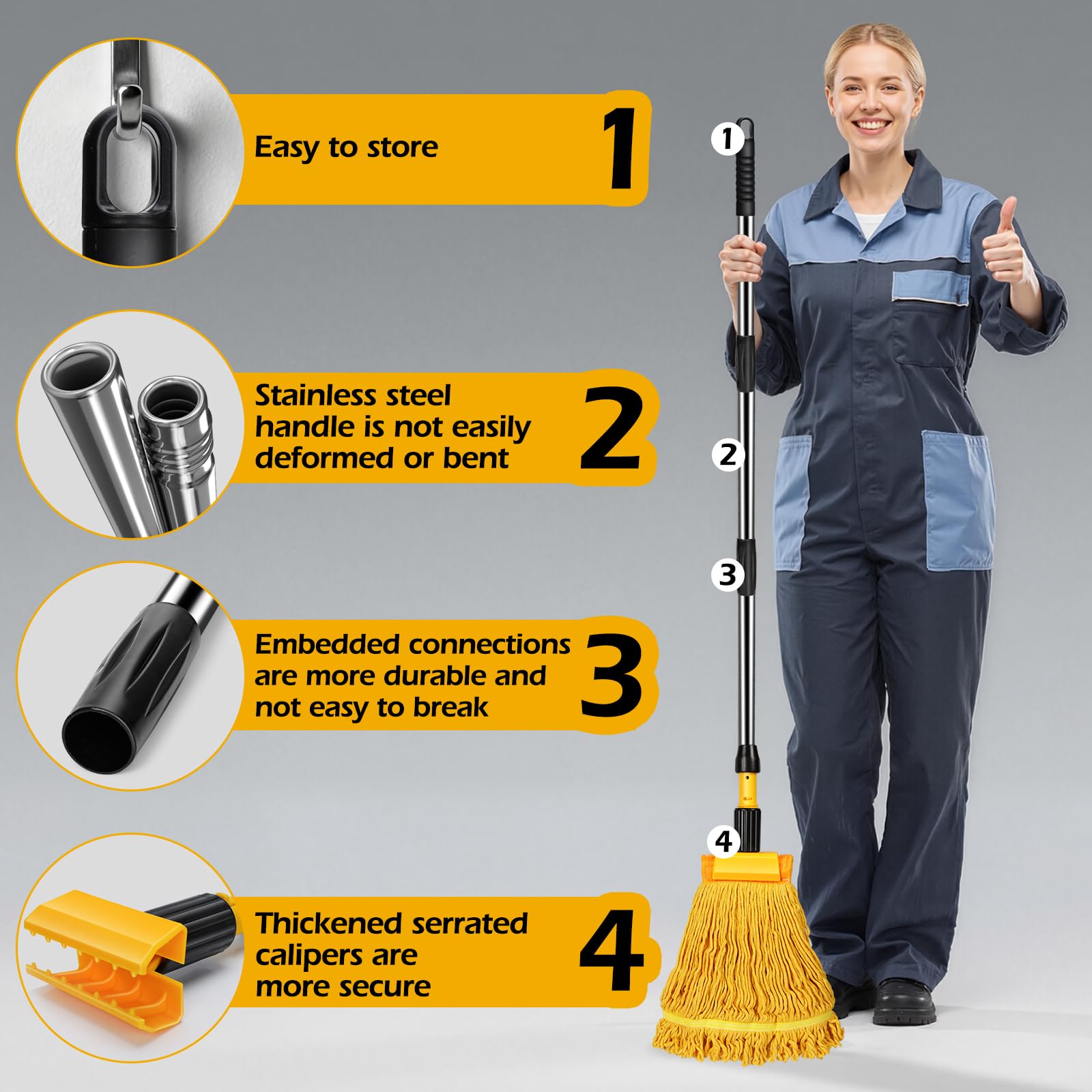 Easy to store
1

Stainless steel handle is not easily deformed or bent
2

Embedded connections are more durable and not easy to break
3

Thickened serrated calipers are more secure
4

1
2
3
4