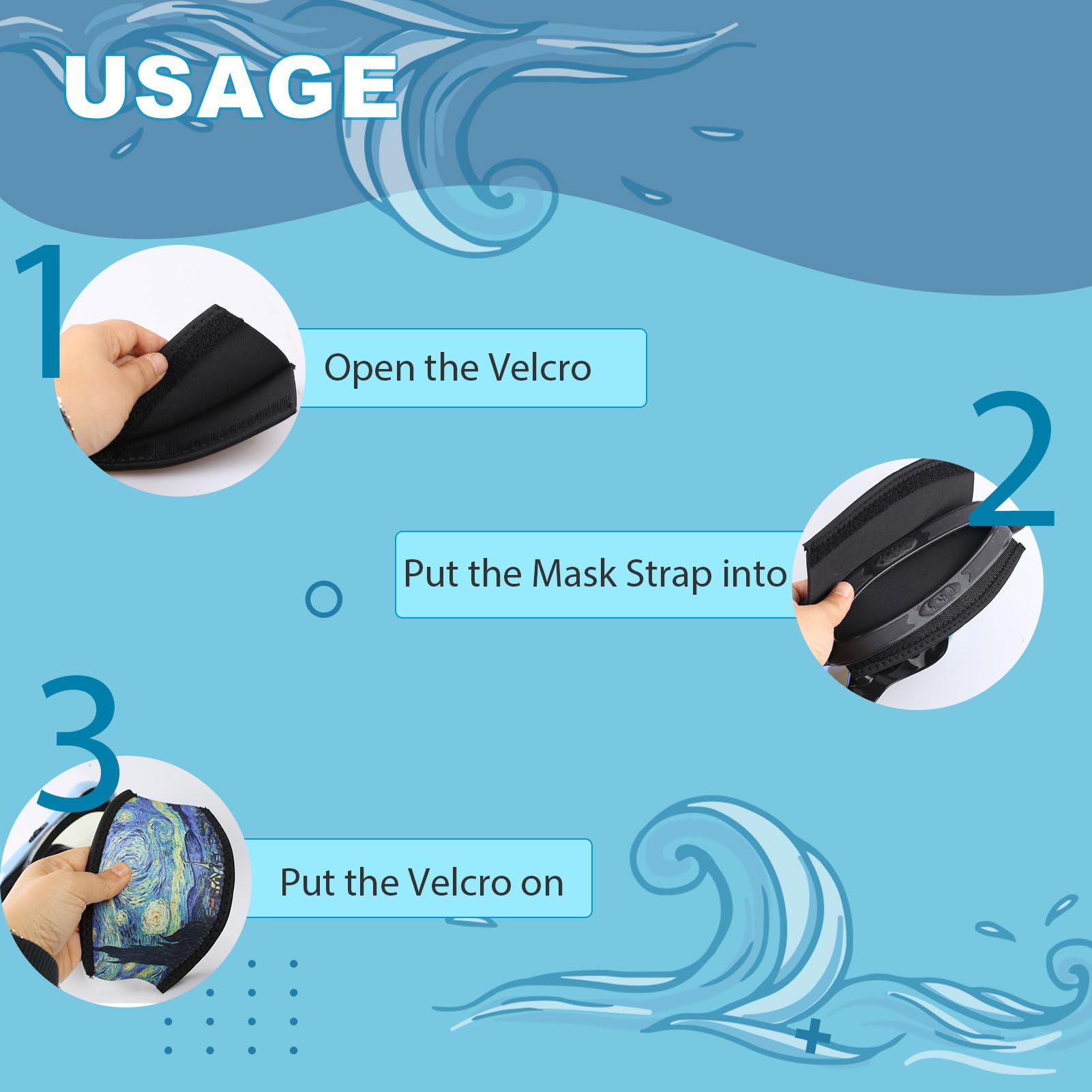 USAGE

1

Open the Velcro

2

Put the Mask Strap into

3

Put the Velcro on