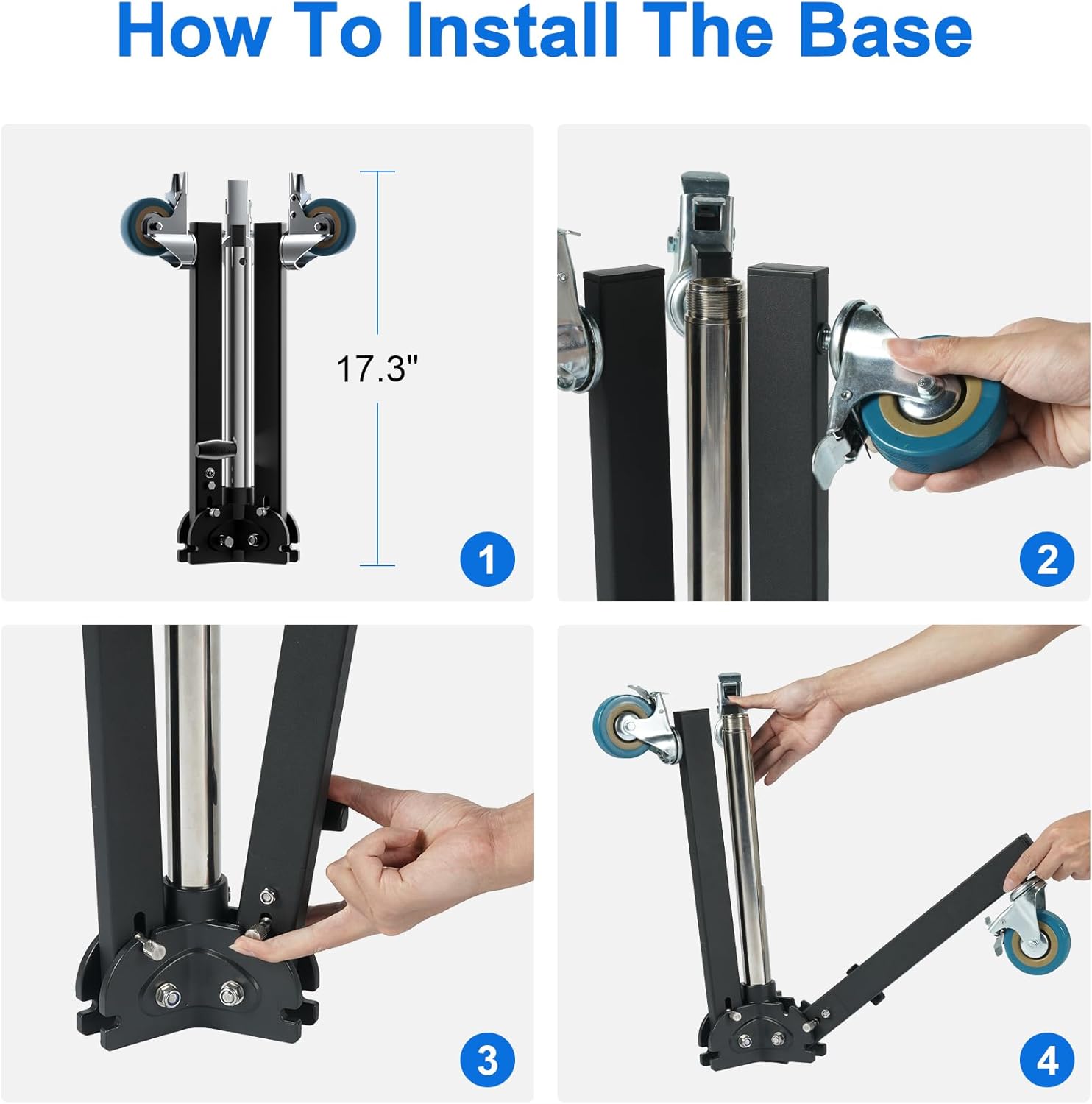 How To Install The Base

17.3"

1

2

3

4