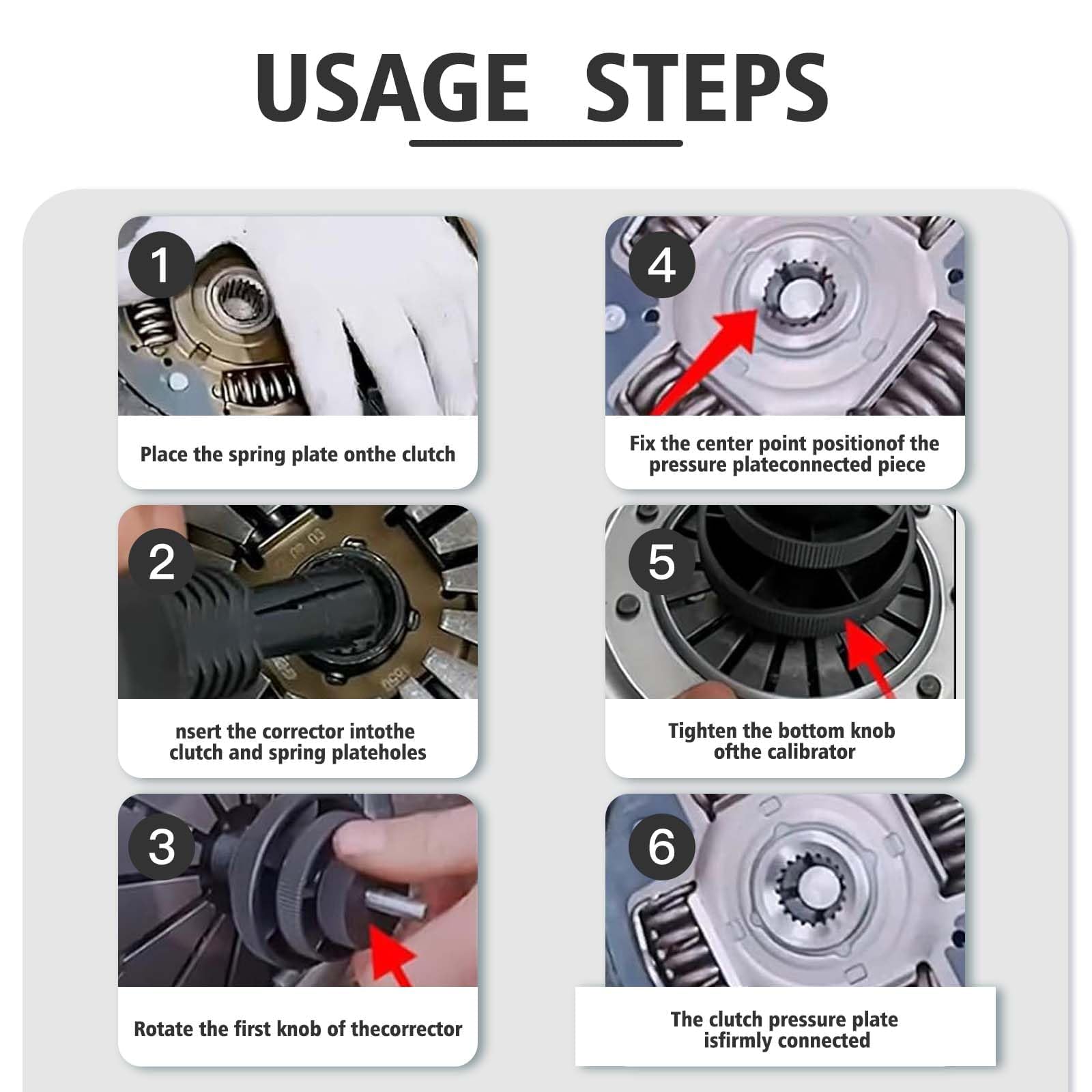 USAGE STEPS

1

Place the spring plate onthe clutch

2

nsert the corrector intothe clutch and spring plateholes

3

Rotate the first knob of thecorrector

4

Fix the center point positionof the pressure plateconnected piece

5

Tighten the bottom knob ofthe calibrator

6

The clutch pressure plate isfirmly connected