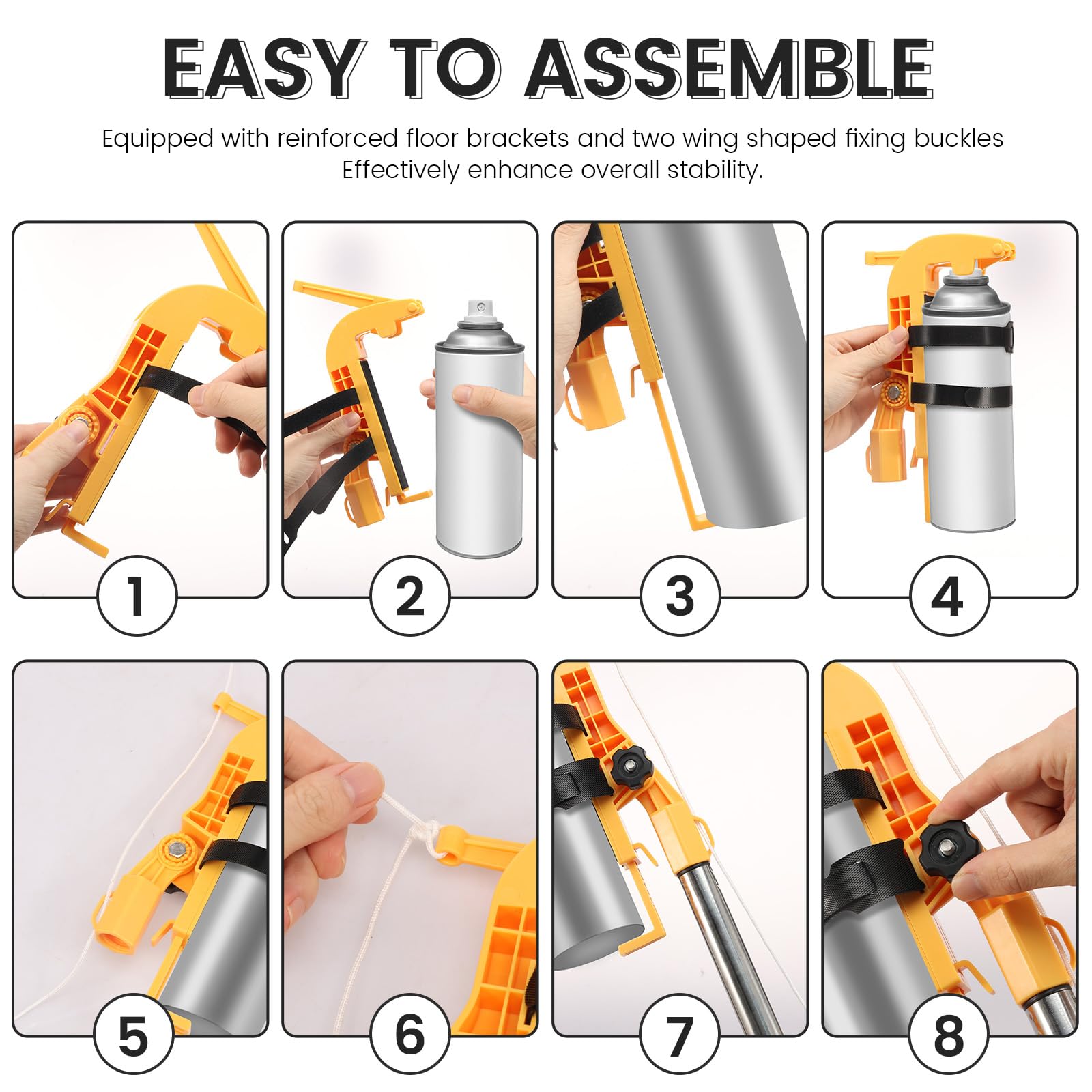 EASY TO ASSEMBLE

Equipped with reinforced floor brackets and two wing shaped fixing buckles Effectively enhance overall stability.

1

2

3

4

5

6

7

8