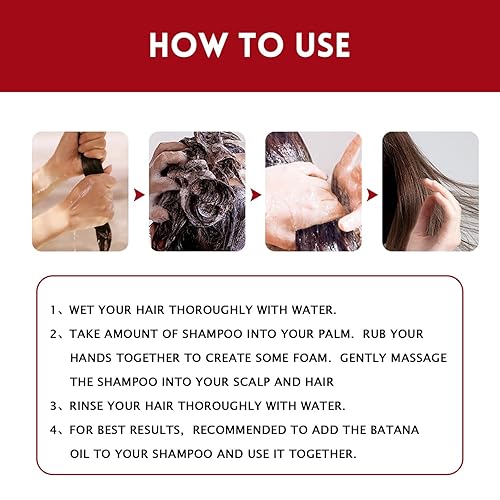 HOW TO USE

1、WET YOUR HAIR THOROUGHLY WITH WATER.

2、TAKE AMOUNT OF SHAMPOO INTO YOUR PALM. RUB YOUR HANDS TOGETHER TO CREATE SOME FOAM. GENTLY MASSAGE THE SHAMPOO INTO YOUR SCALP AND HAIR

3、RINSE YOUR HAIR THOROUGHLY WITH WATER.

4、FOR BEST RESULTS, RECOMMENDED TO ADD THE BATANA OIL TO YOUR SHAMPOO AND USE IT TOGETHER.