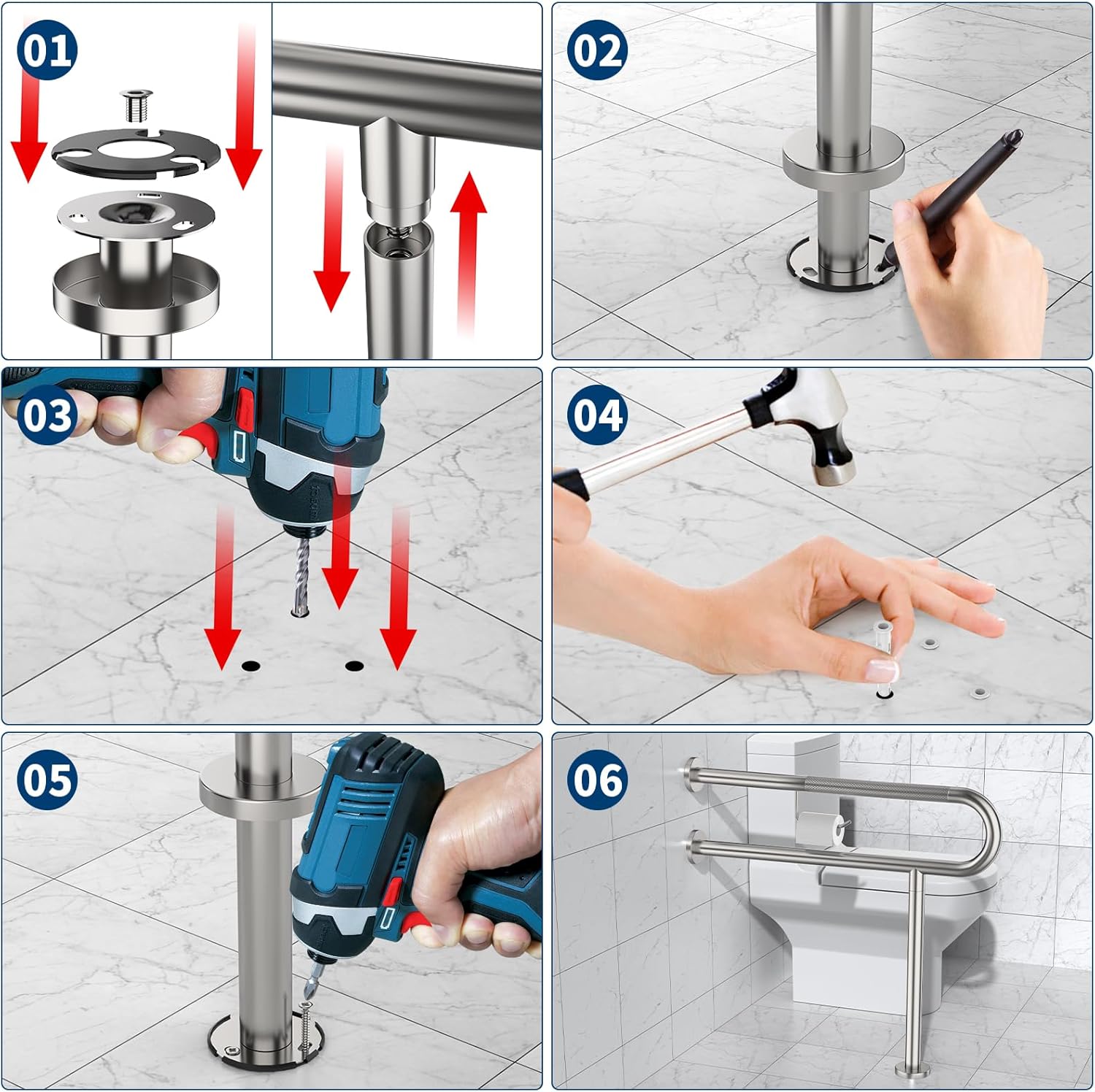 01

02

03

04

05

06