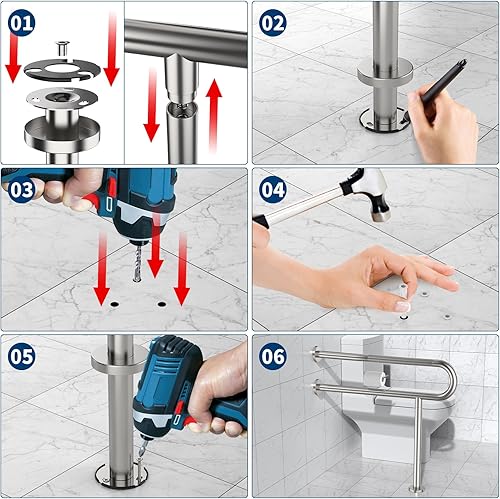 01

02

03

04

05

06