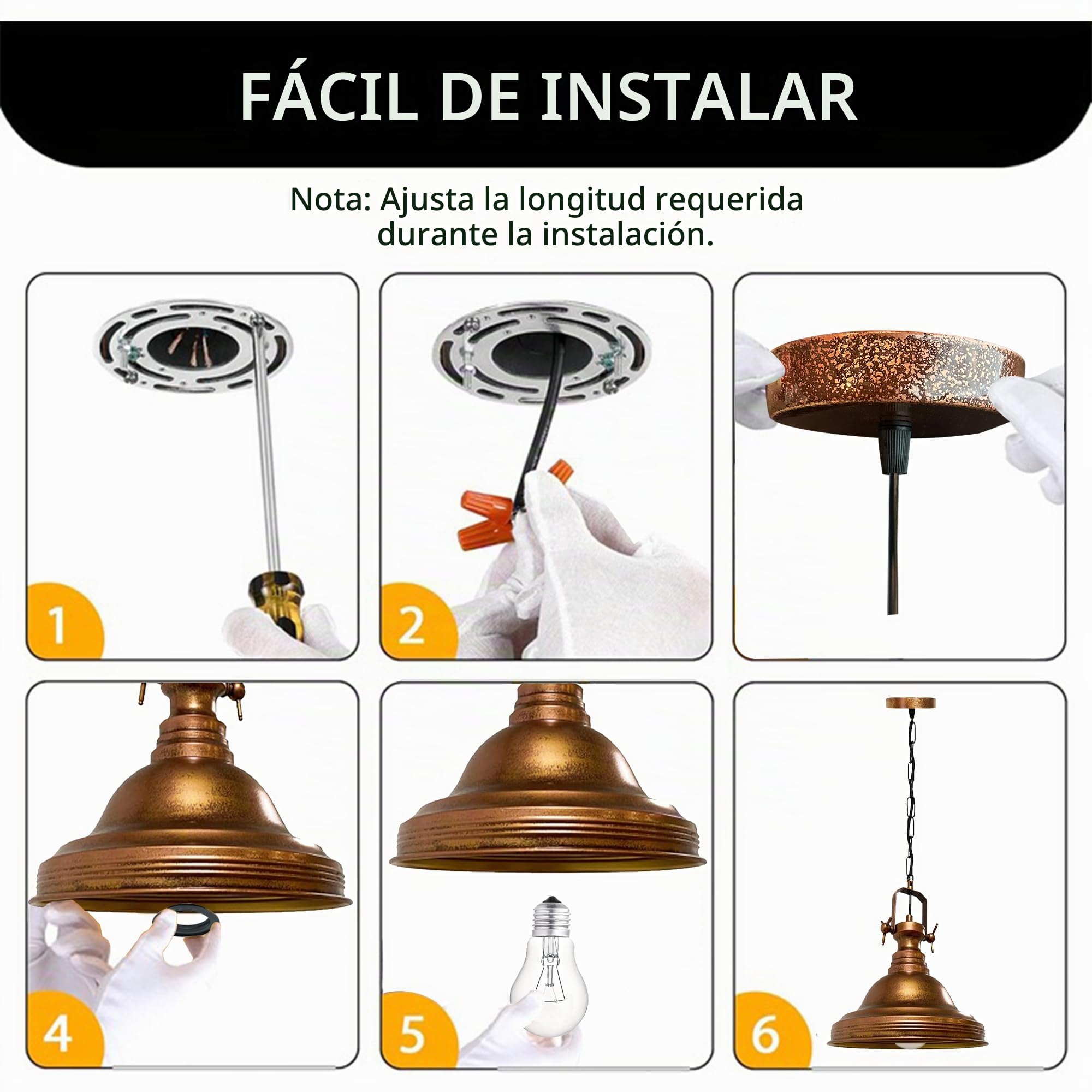 FÁCIL DE INSTALAR

Nota: Ajusta la longitud requerida durante la instalación.

1

2

4

5

6