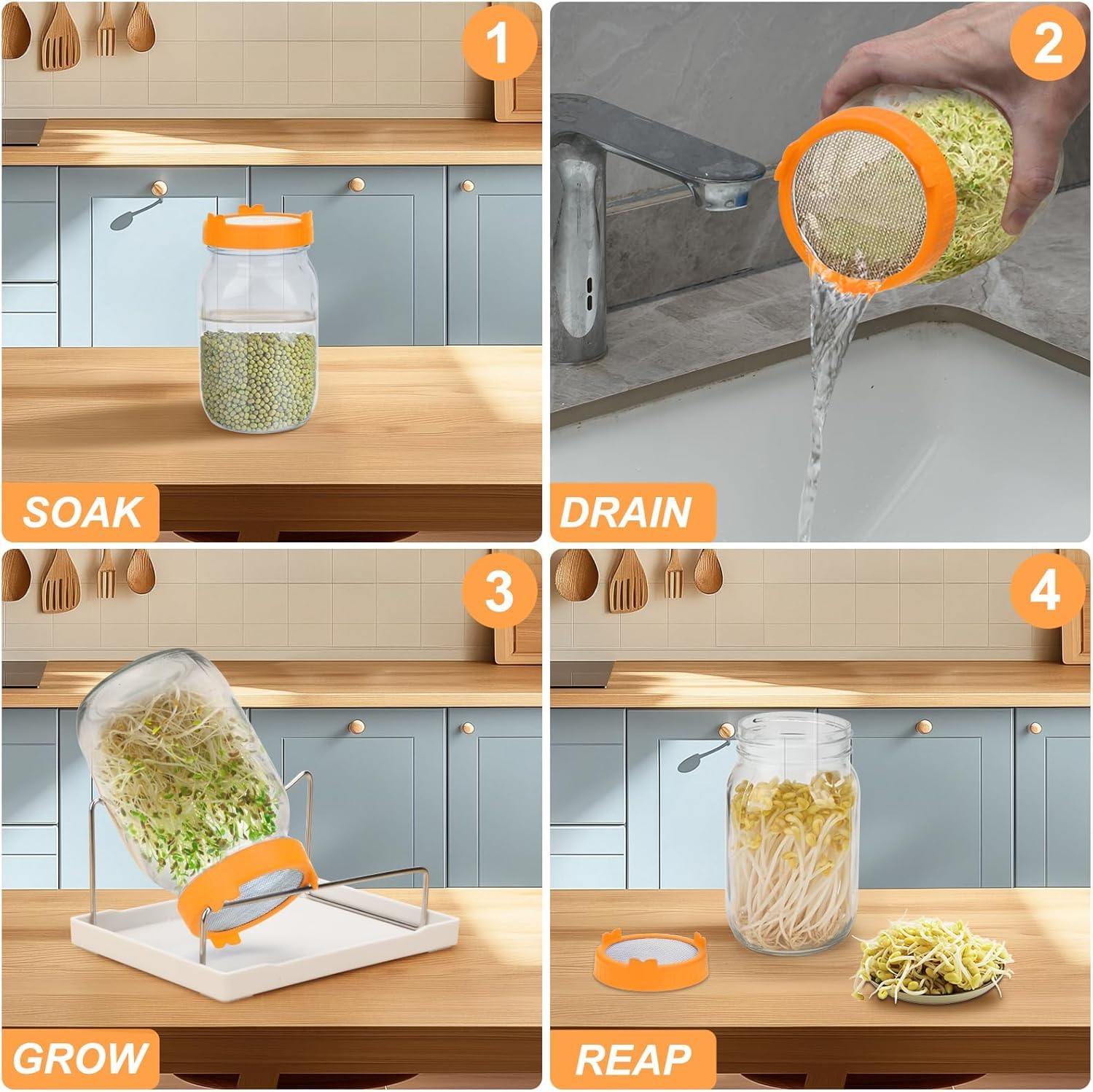 1

SOAK

2

DRAIN

3

GROW

4

REAP