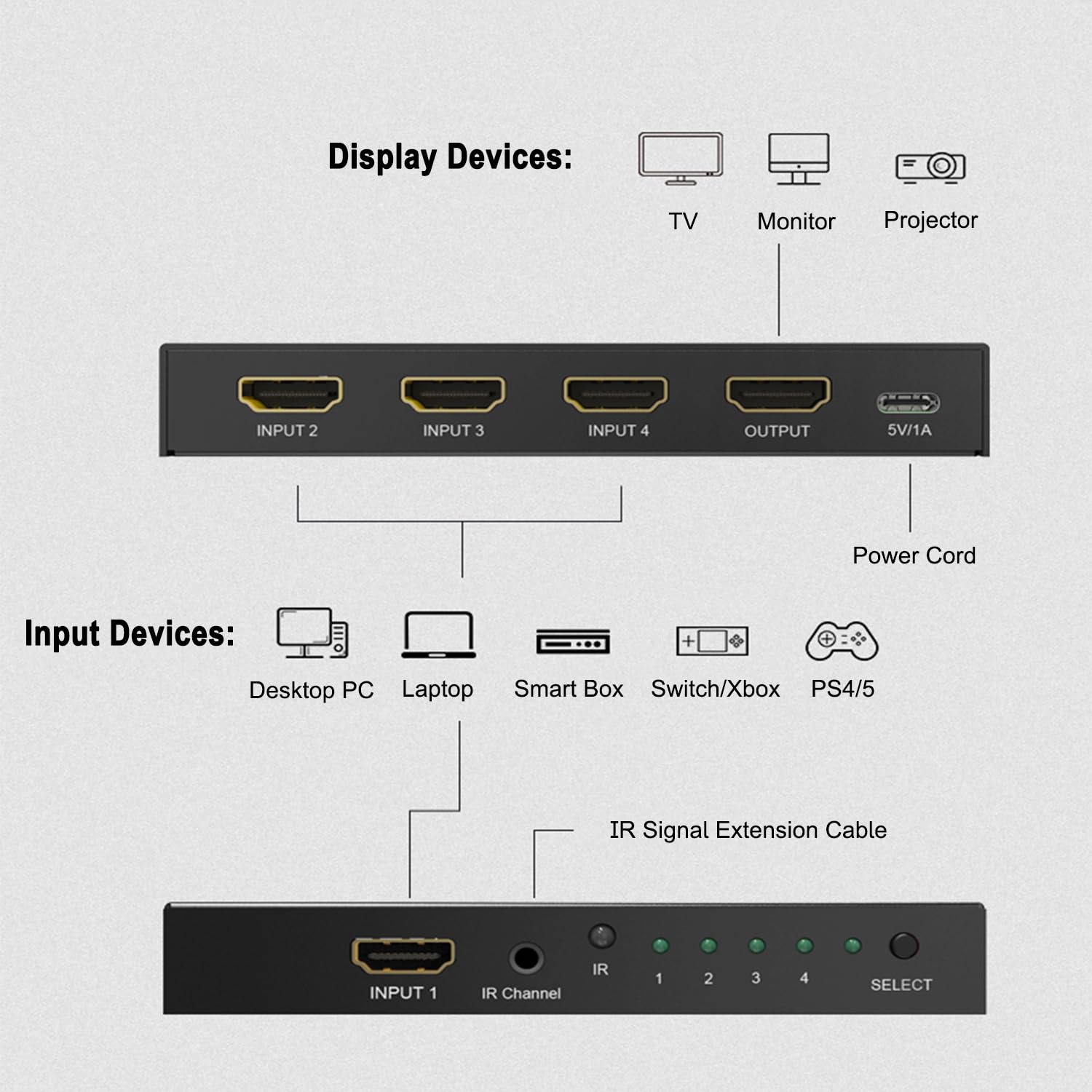 Display Devices:

TV Monitor Projector

INPUT 2 INPUT 3 INPUT 4 OUTPUT 5V/1A

Power Cord

Input Devices:

Desktop PC Laptop Smart Box Switch/Xbox PS4/5

IR Signal Extension Cable

INPUT 1 IR Channel IR 1 2 3 4 SELECT