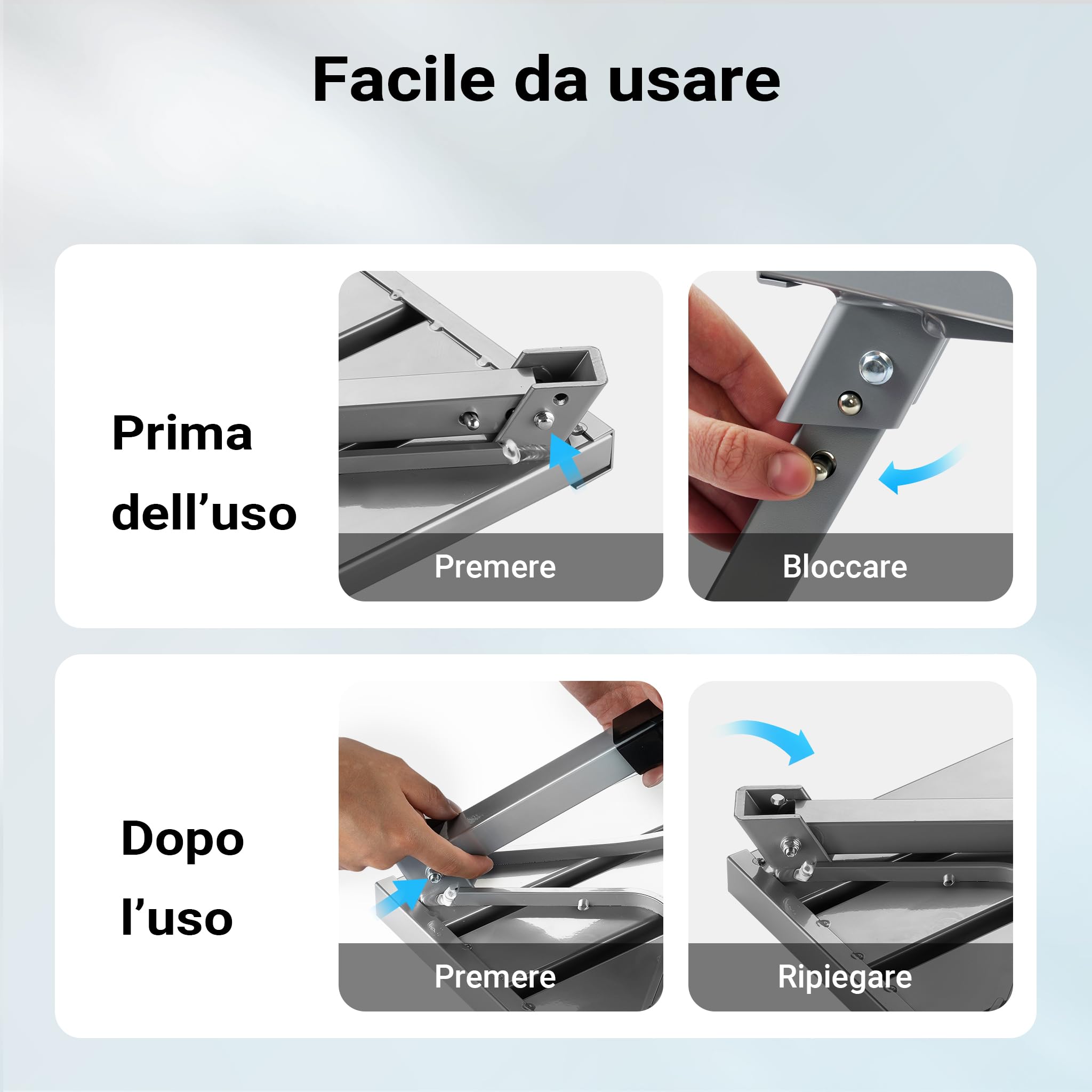 Facile da usare

Prima dell’uso

Premere

Bloccare

Dopo l’uso

Premere

Ripiegare