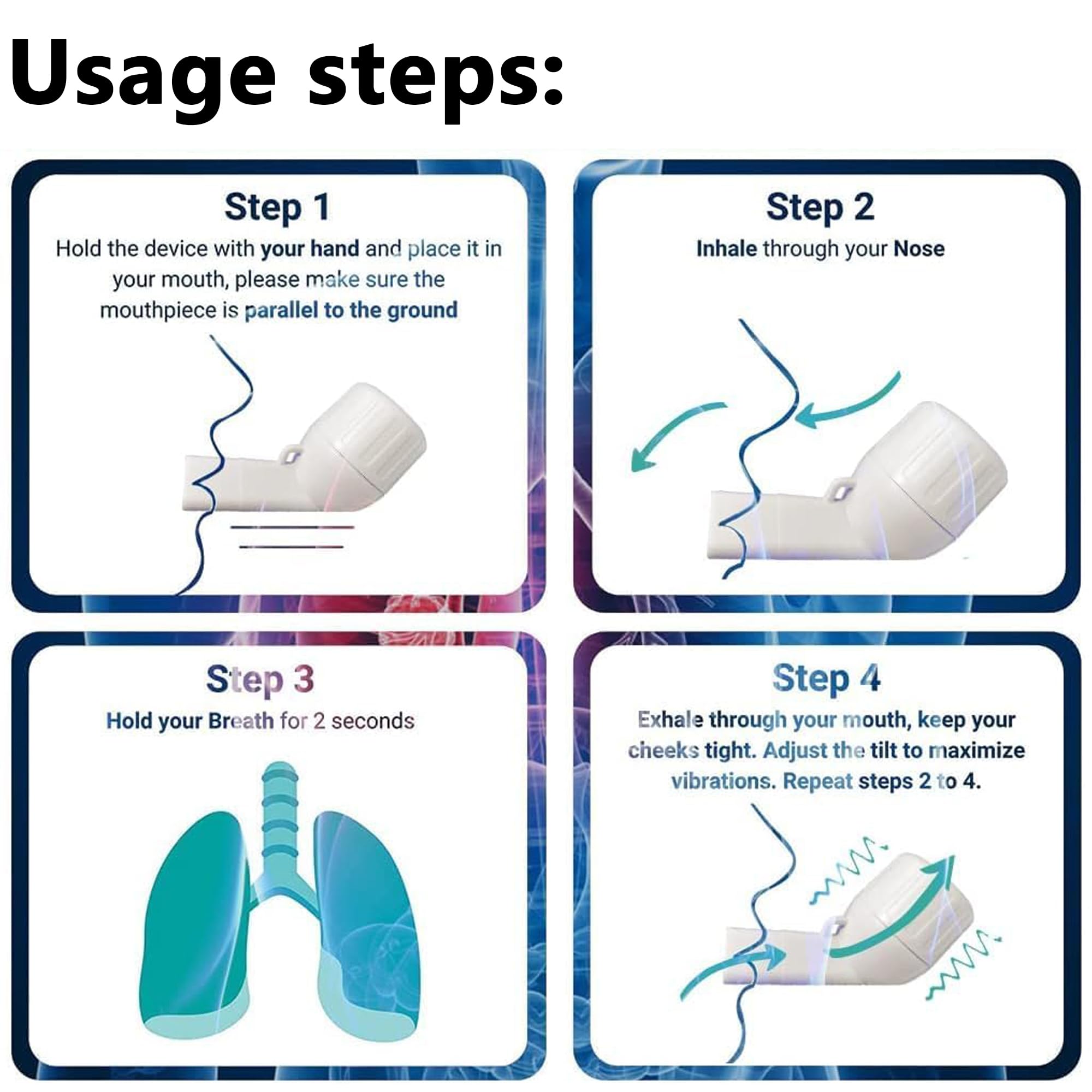 Usage steps:

Step 1

Hold the device with your hand and place it in your mouth, please make sure the mouthpiece is parallel to the ground

Step 2

Inhale through your Nose

Step 3

Hold your Breath for 2 seconds

Step 4

Exhale through your mouth, keep your cheeks tight. Adjust the tilt to maximize vibrations. Repeat steps 2 to 4.