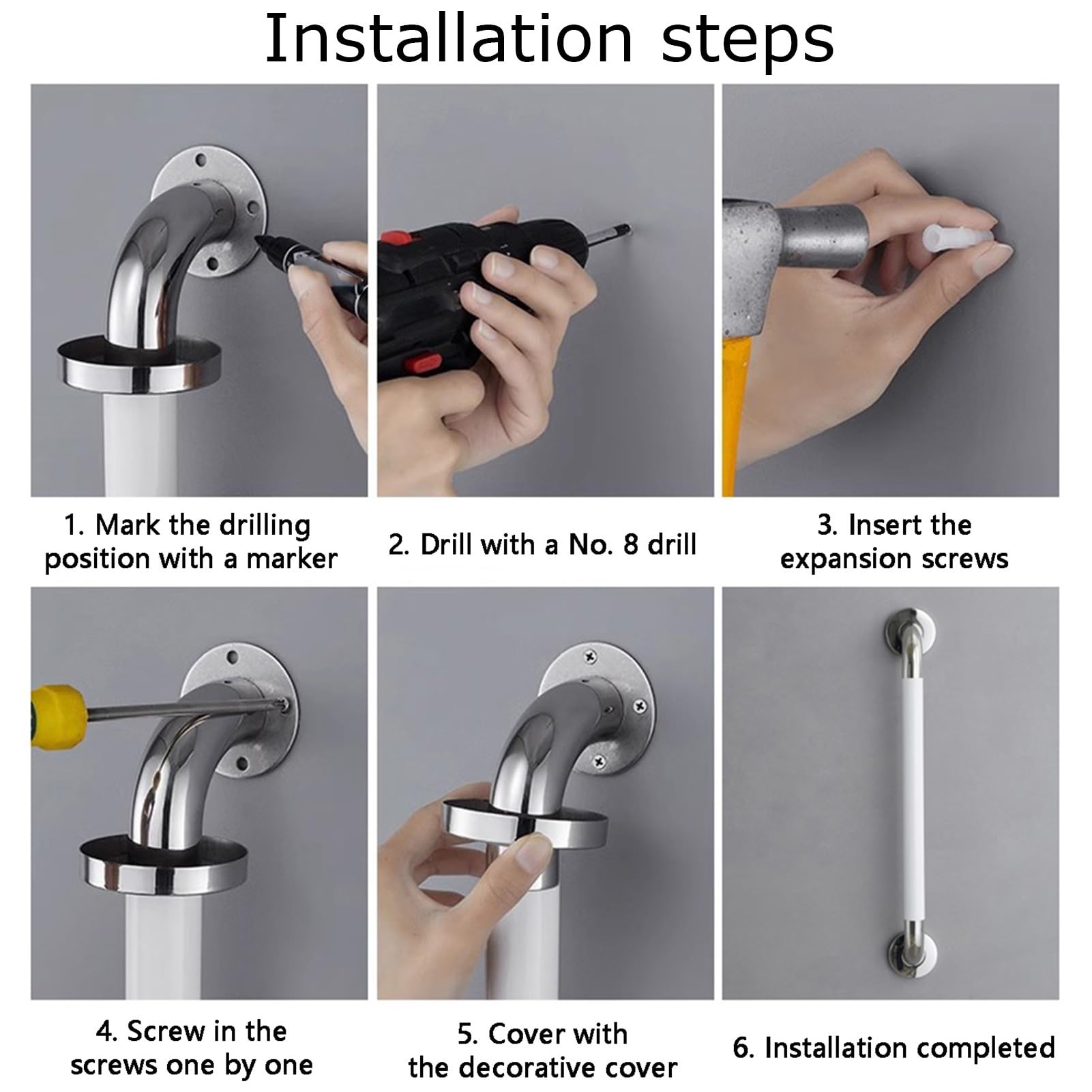 Installation steps

1. Mark the drilling position with a marker

2. Drill with a No. 8 drill

3. Insert the expansion screws

4. Screw in the screws one by one

5. Cover with the decorative cover

6. Installation completed