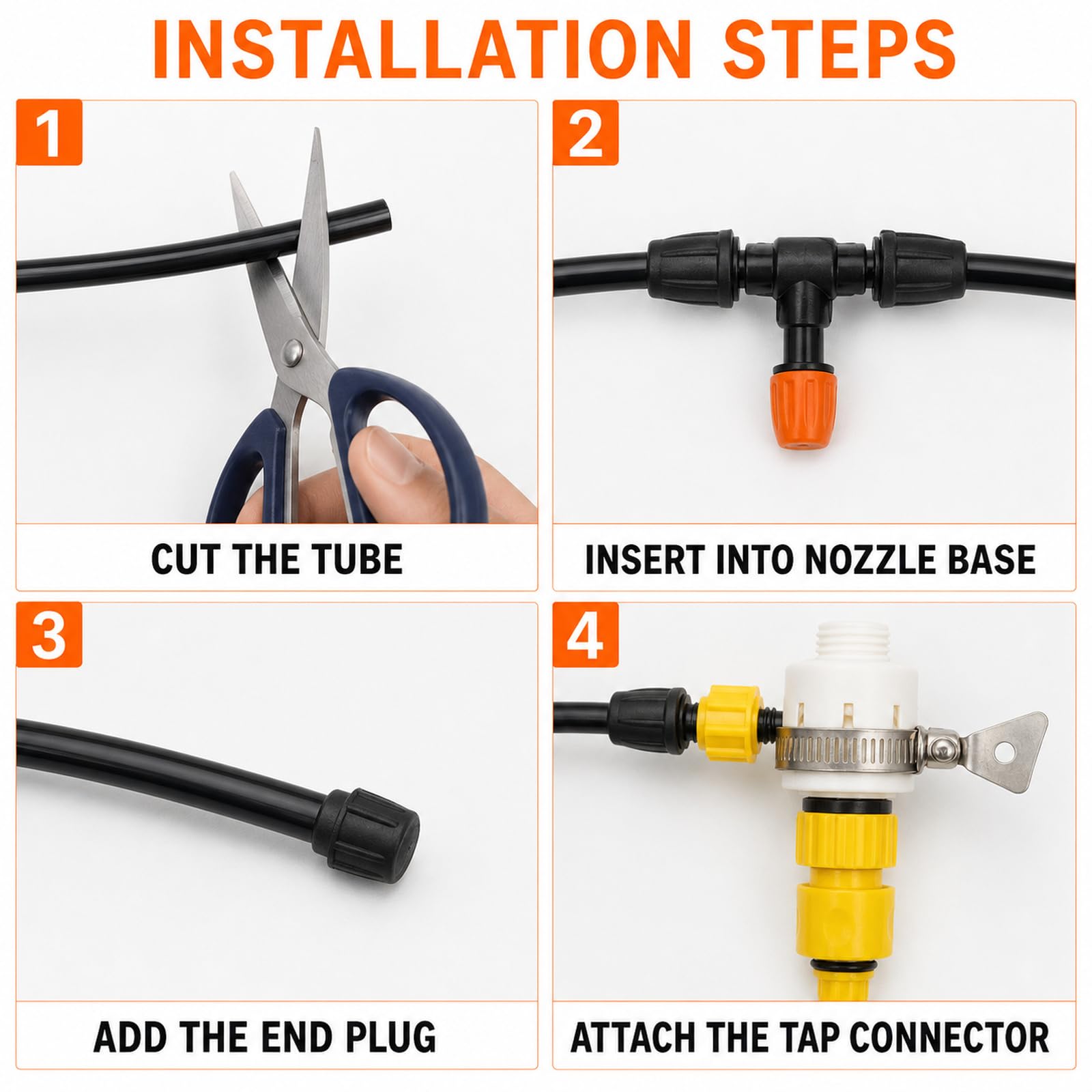 INSTALLATION STEPS

1

CUT THE TUBE

2

INSERT INTO NOZZLE BASE

3

ADD THE END PLUG

4

ATTACH THE TAP CONNECTOR