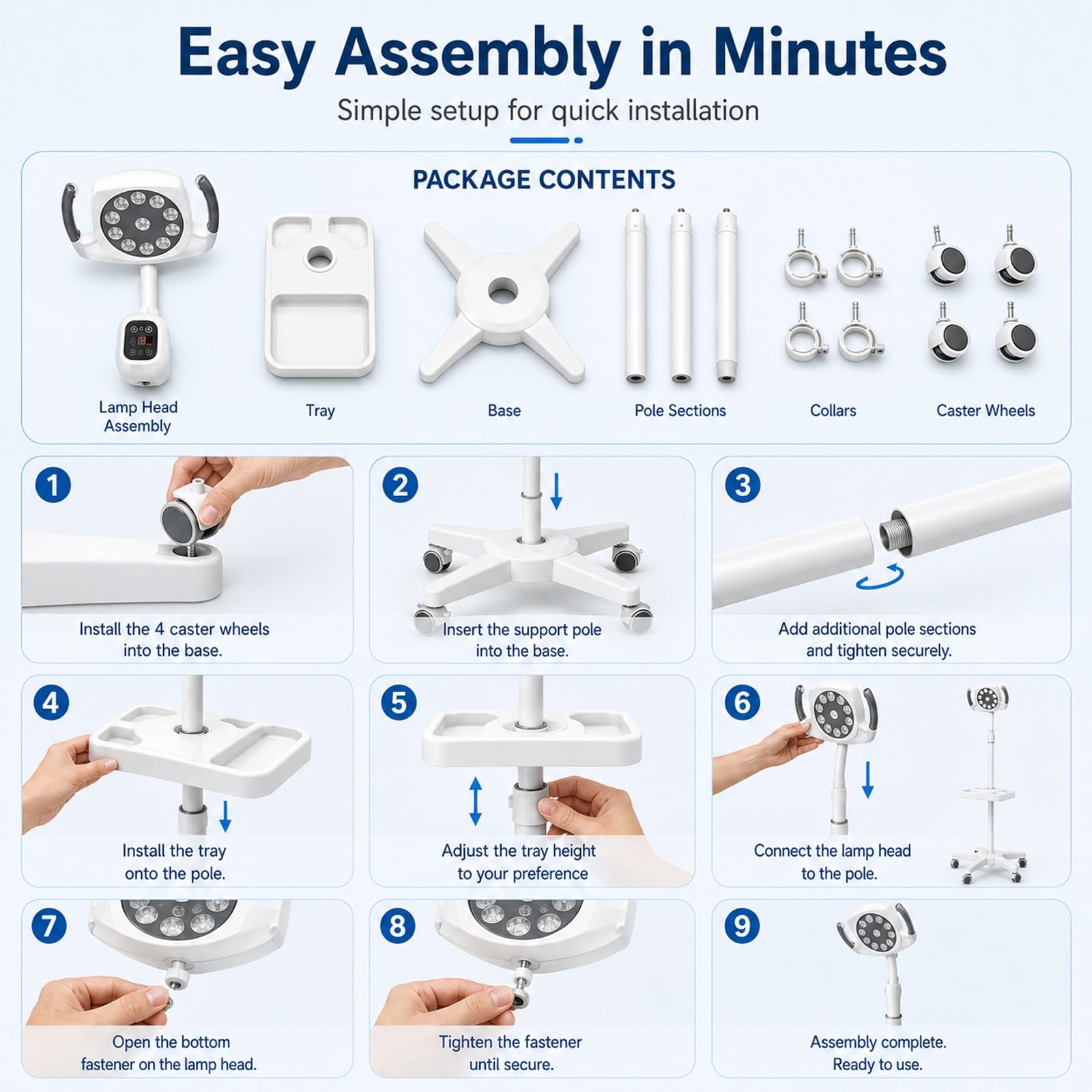 Easy Assembly in Minutes

Simple setup for quick installation

PACKAGE CONTENTS

Lamp Head Assembly

Tray

Base

Pole Sections

Collars

Caster Wheels

1
Install the 4 caster wheels into the base.

2
Insert the support pole into the base.

3
Add additional pole sections and tighten securely.

4
Install the tray onto the pole.

5
Adjust the tray height to your preference

6
Connect the lamp head to the pole.

7
Open the bottom fastener on the lamp head.

8
Tighten the fastener until secure.

9
Assembly complete. Ready to use.