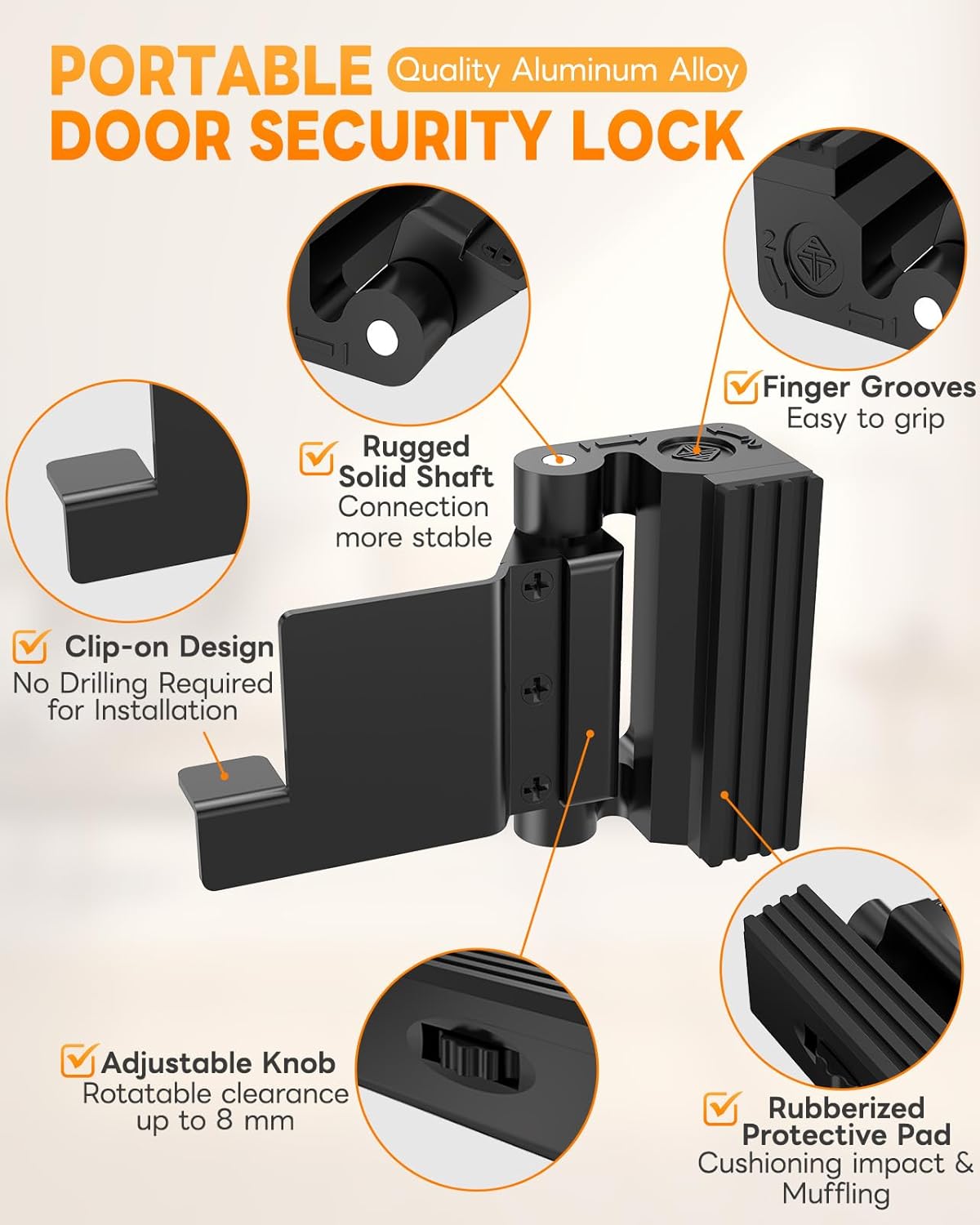 PORTABLE Quality Aluminum Alloy
DOOR SECURITY LOCK

Finger Grooves
Easy to grip

Rugged Solid Shaft
Connection more stable

Clip-on Design
No Drilling Required for Installation

Adjustable Knob
Rotatable clearance up to 8 mm

Rubberized Protective Pad
Cushioning impact & Muffling