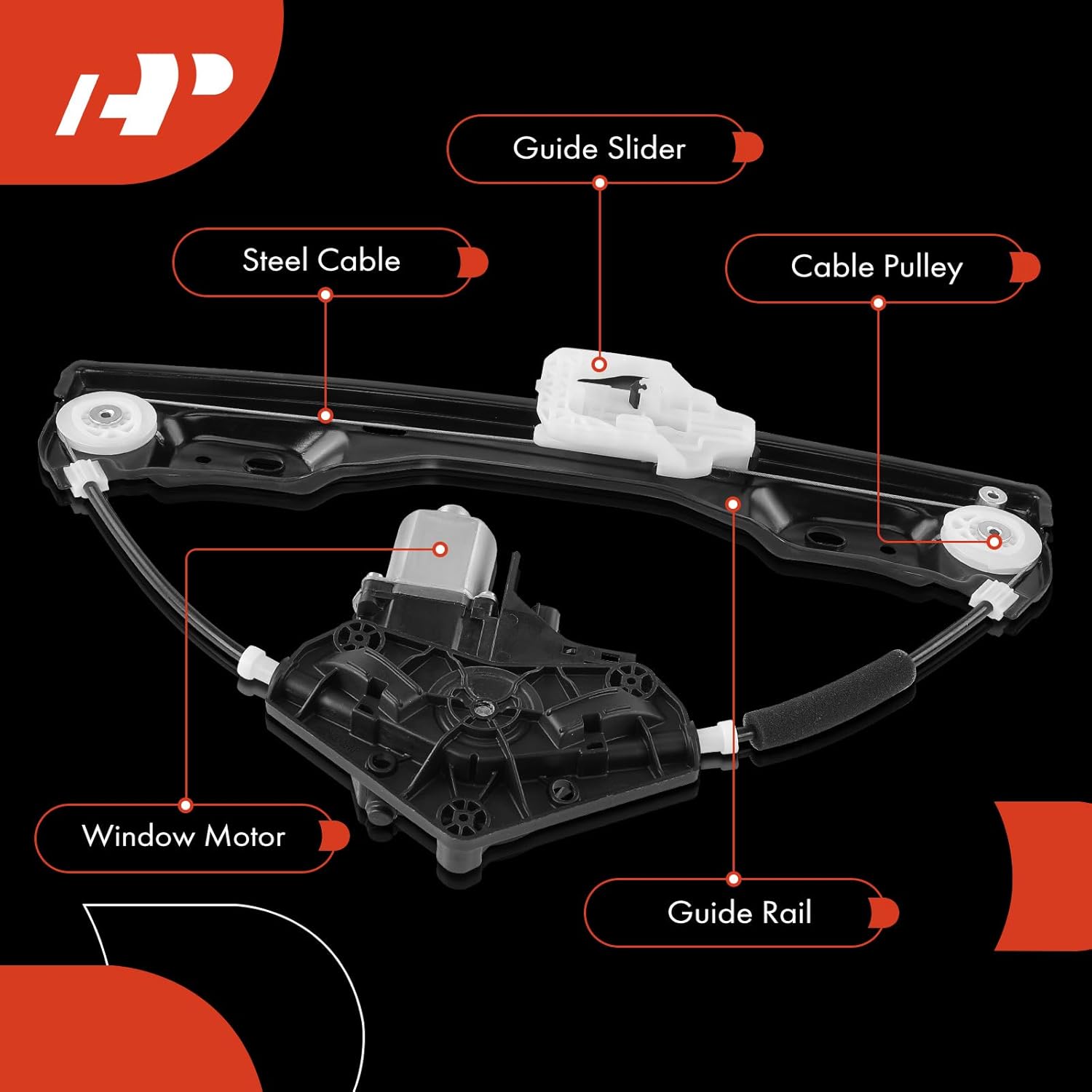 Guide Slider

Steel Cable

Cable Pulley

Window Motor

Guide Rail