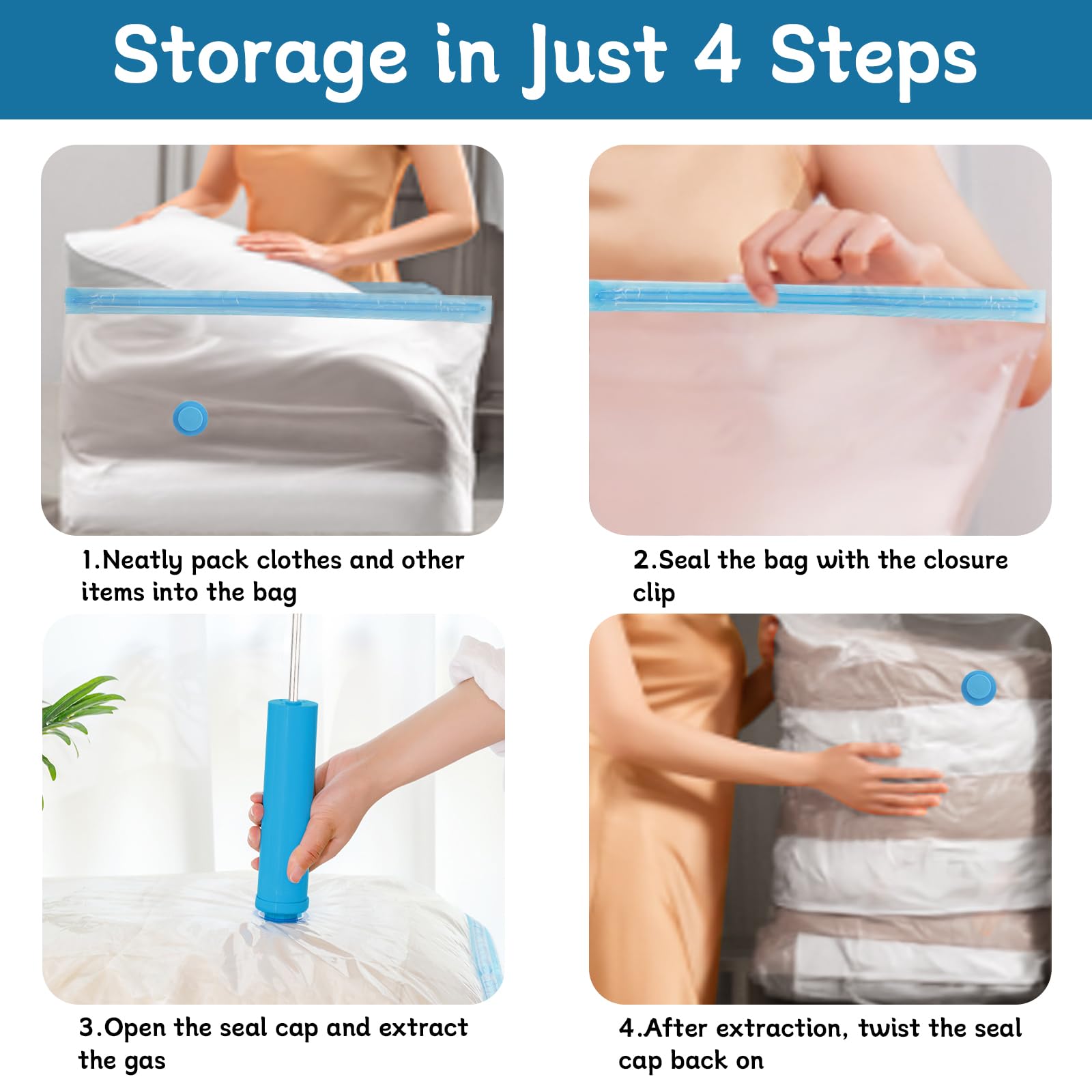 Storage in Just 4 Steps

1.Neatly pack clothes and other items into the bag

2.Seal the bag with the closure clip

3.Open the seal cap and extract the gas

4.After extraction, twist the seal cap back on