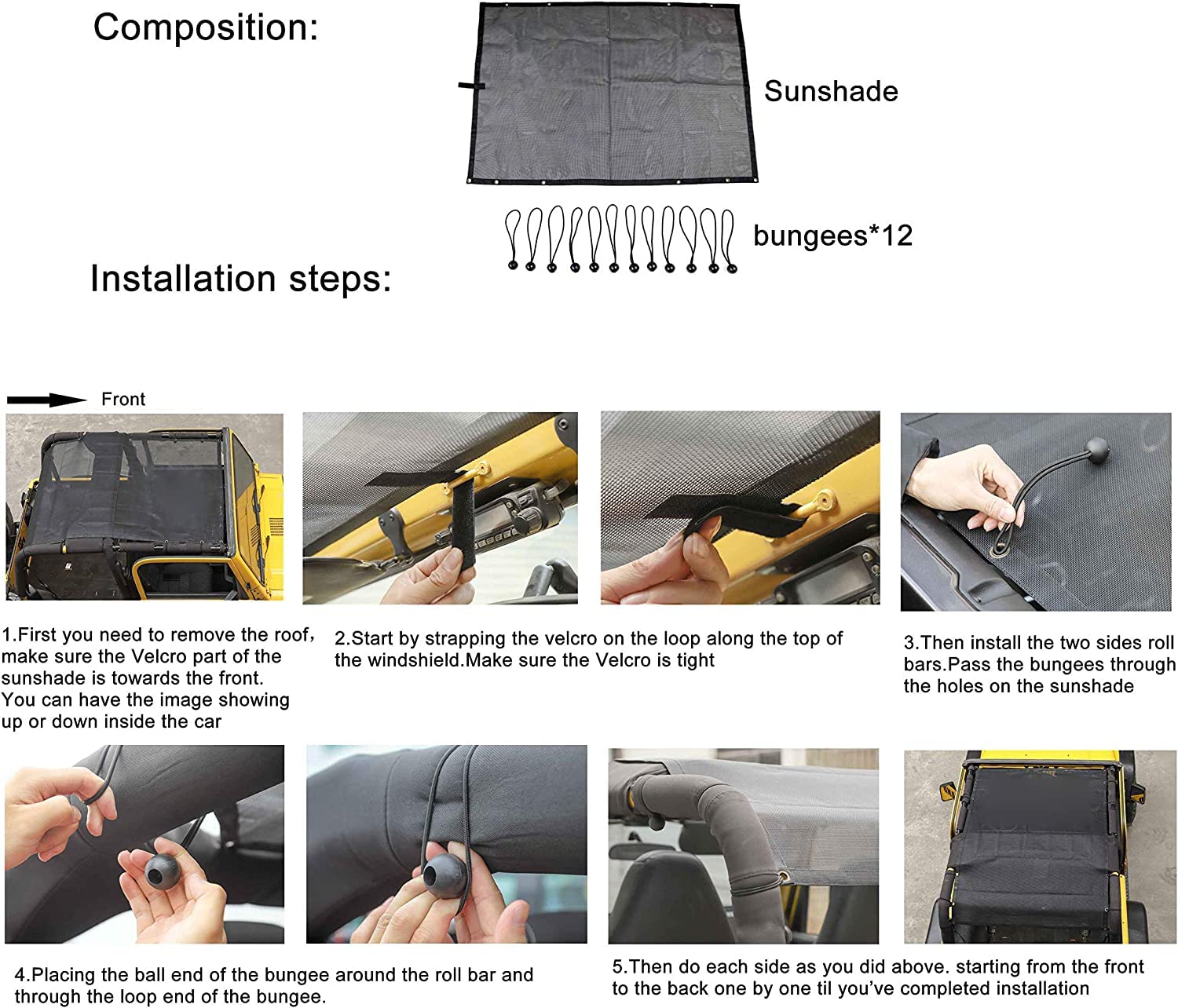 Composition:

Sunshade

bungees*12

Installation steps:

Front

1.First you need to remove the roof, make sure the Velcro part of the sunshade is towards the front. You can have the image showing up or down inside the car

2.Start by strapping the velcro on the loop along the top of the windshield.Make sure the Velcro is tight

3.Then install the two sides roll bars.Pass the bungees through the holes on the sunshade

4.Placing the ball end of the bungee around the roll bar and through the loop end of the bungee.

5.Then do each side as you did above. starting from the front to the back one by one til you've completed installation