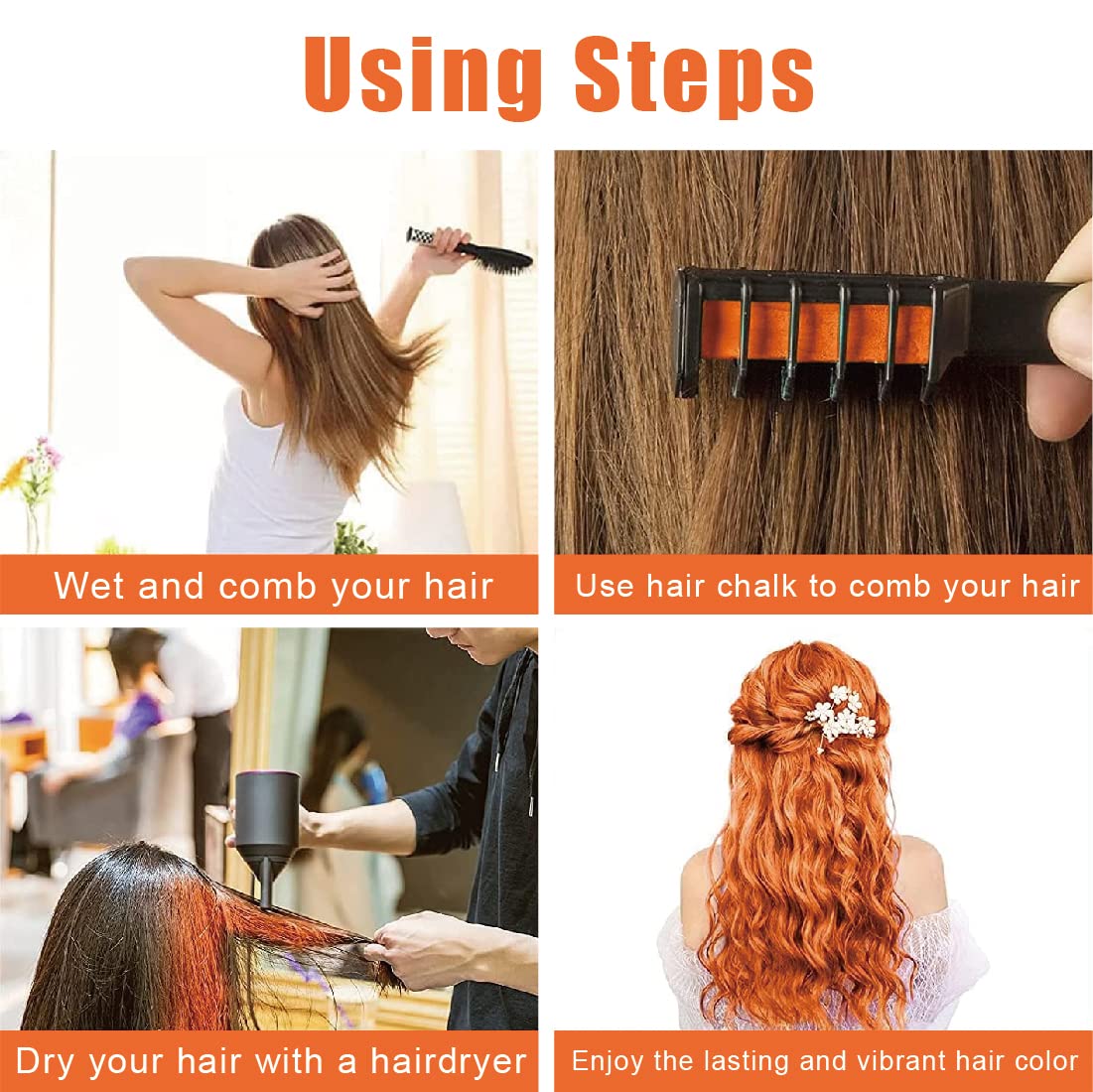 Using Steps

Wet and comb your hair

Use hair chalk to comb your hair

Dry your hair with a hairdryer

Enjoy the lasting and vibrant hair color