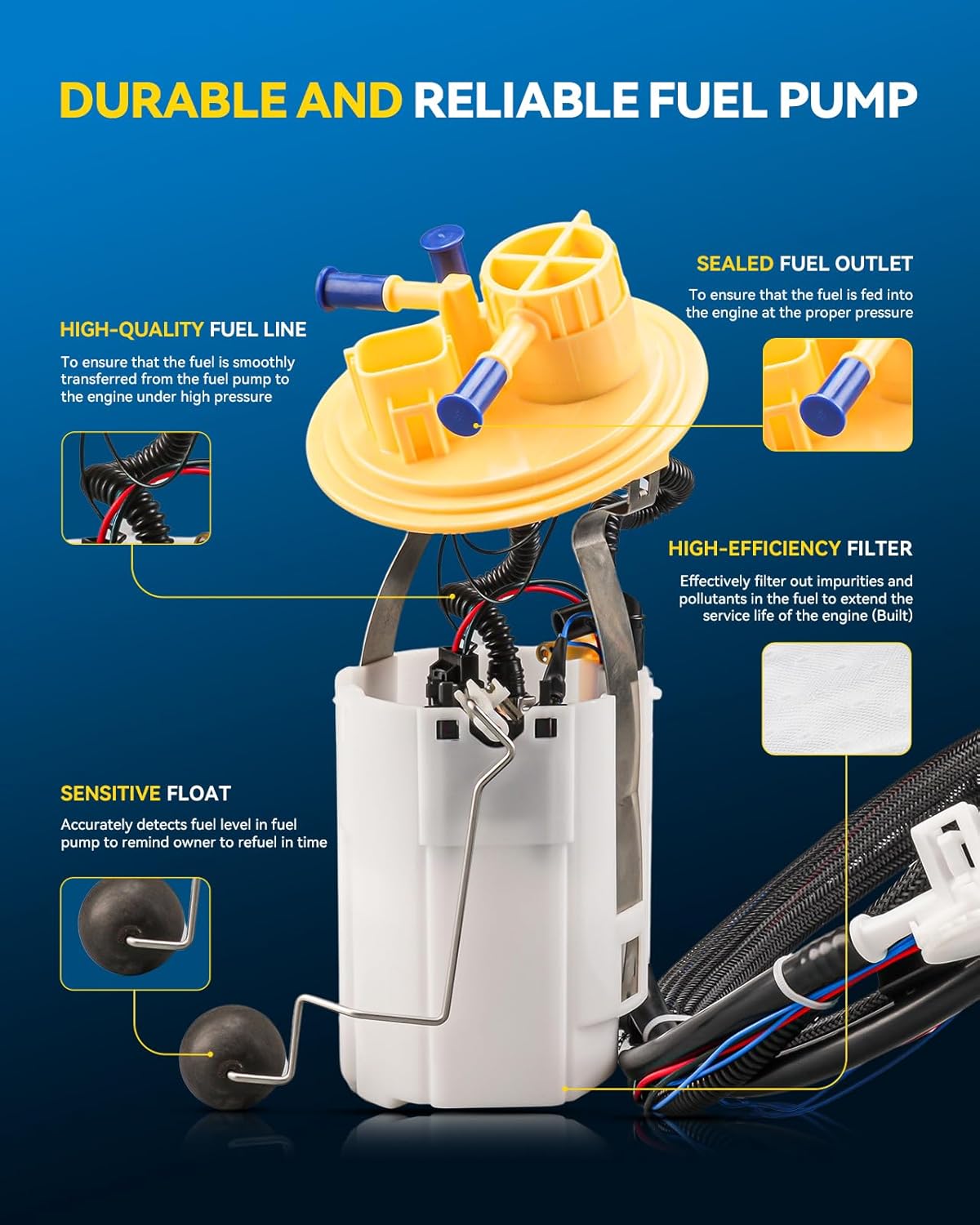 DURABLE AND RELIABLE FUEL PUMP

SEALED FUEL OUTLET

To ensure that the fuel is fed into the engine at the proper pressure

HIGH-QUALITY FUEL LINE

To ensure that the fuel is smoothly transferred from the fuel pump to the engine under high pressure

HIGH-EFFICIENCY FILTER

Effectively filter out impurities and pollutants in the fuel to extend the service life of the engine (Built)

SENSITIVE FLOAT

Accurately detects fuel level in fuel pump to remind owner to refuel in time