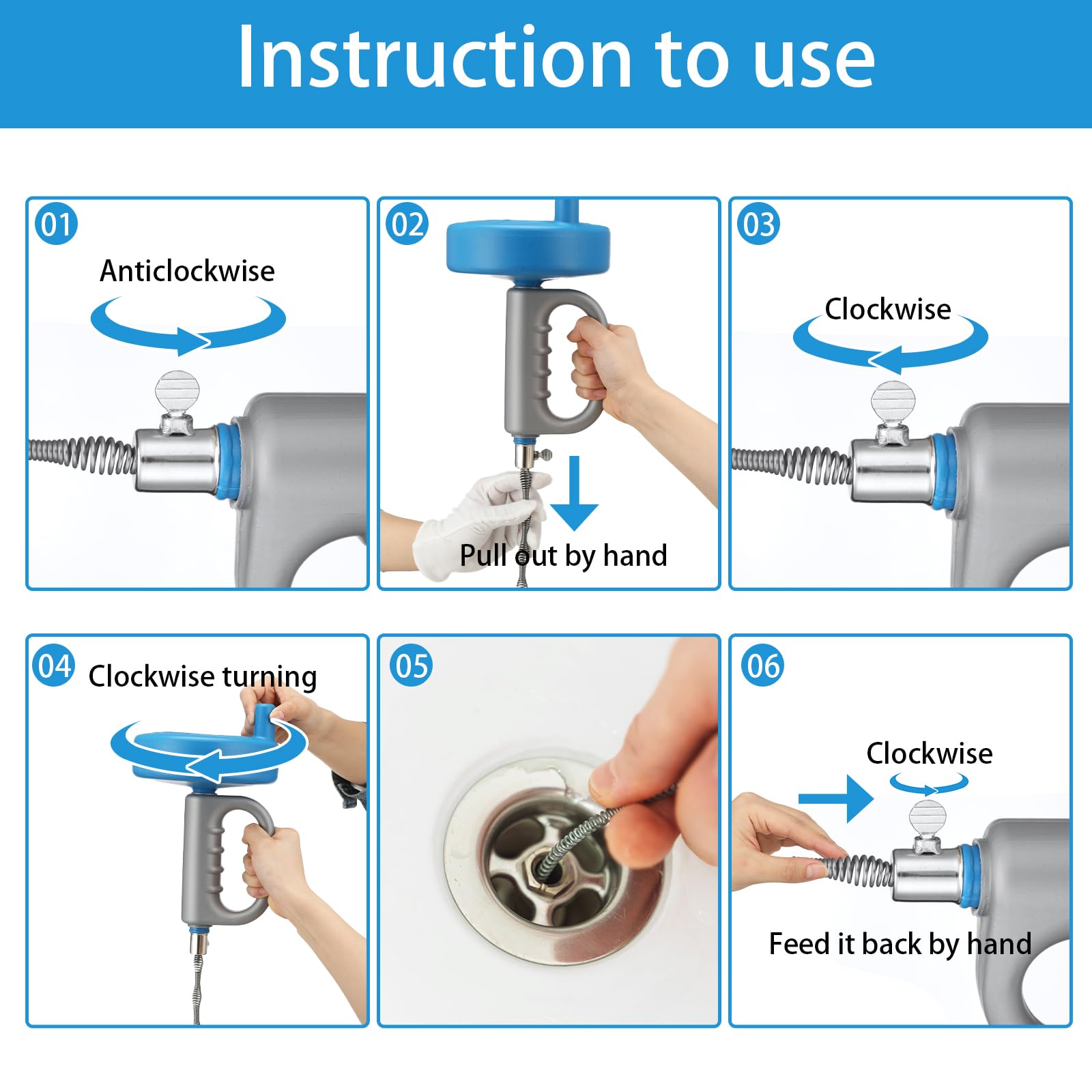 Instruction to use

01
Anticlockwise

02
Pull out by hand

03
Clockwise

04
Clockwise turning

05

06
Clockwise
Feed it back by hand