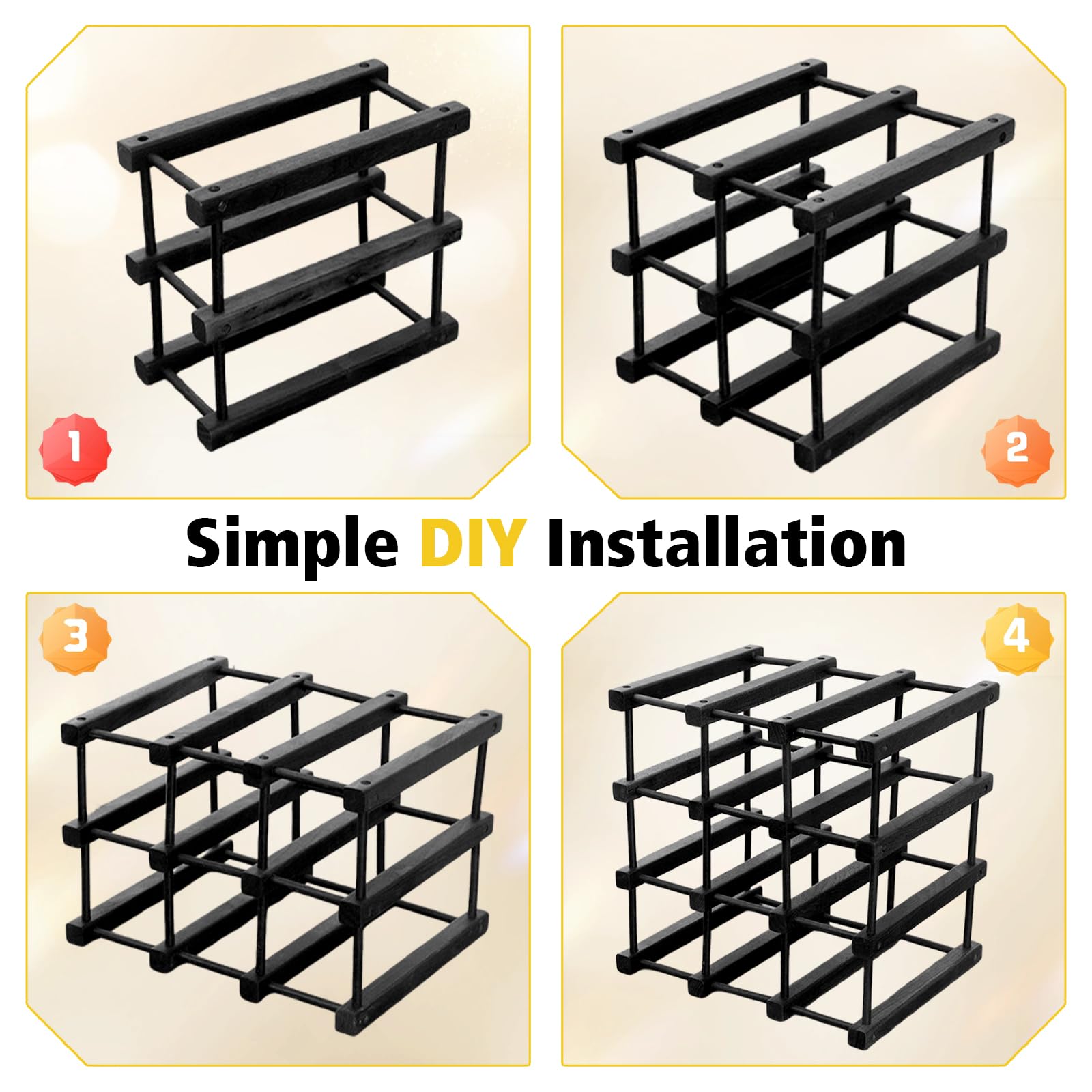 1

2

Simple DIY Installation

3

4