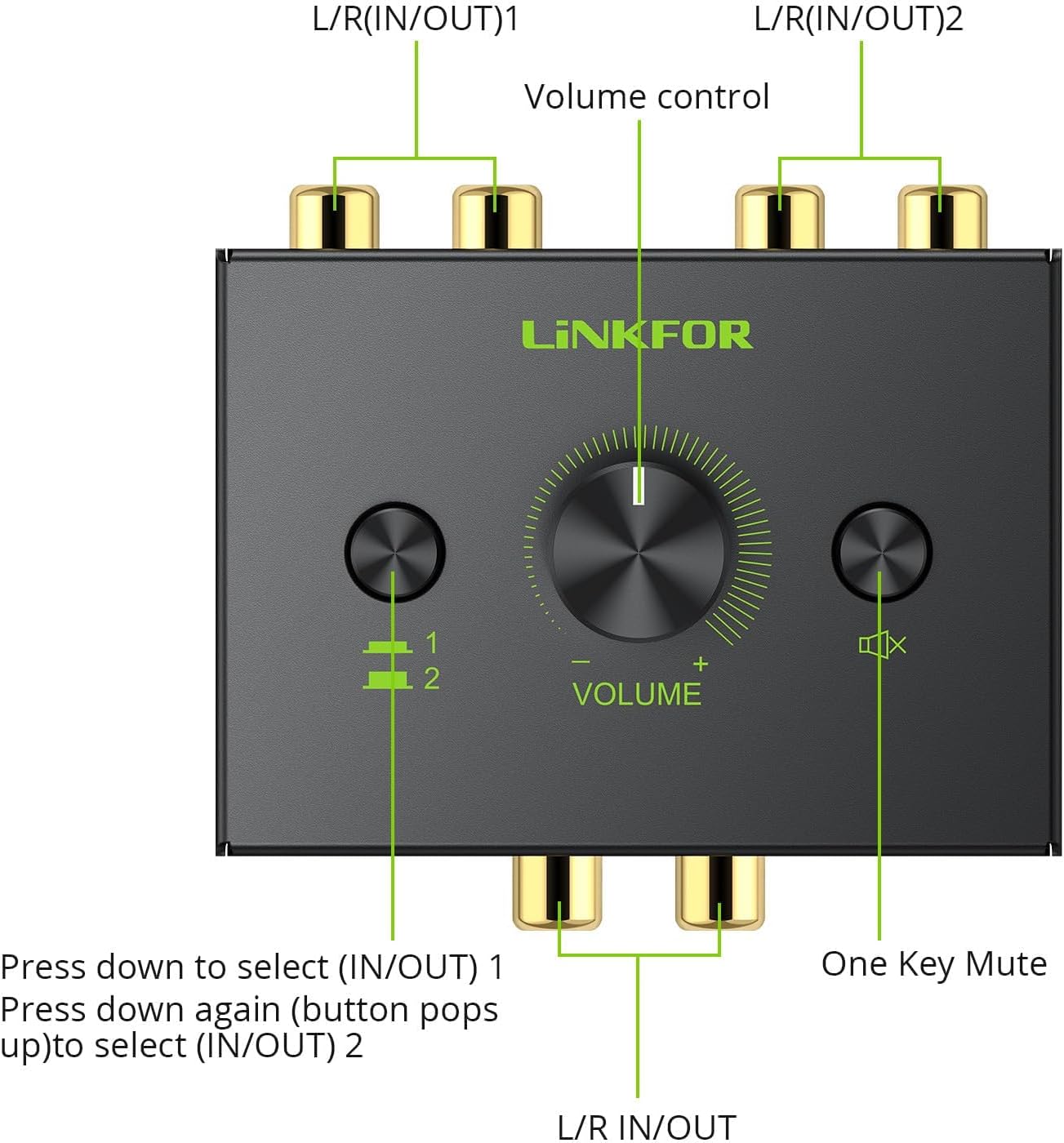 L/R(IN/OUT)1

L/R(IN/OUT)2

Volume control

LiNKFOR

1
2

−
+
VOLUME

Press down to select (IN/OUT) 1
Press down again (button pops up)to select (IN/OUT) 2

One Key Mute

L/R IN/OUT