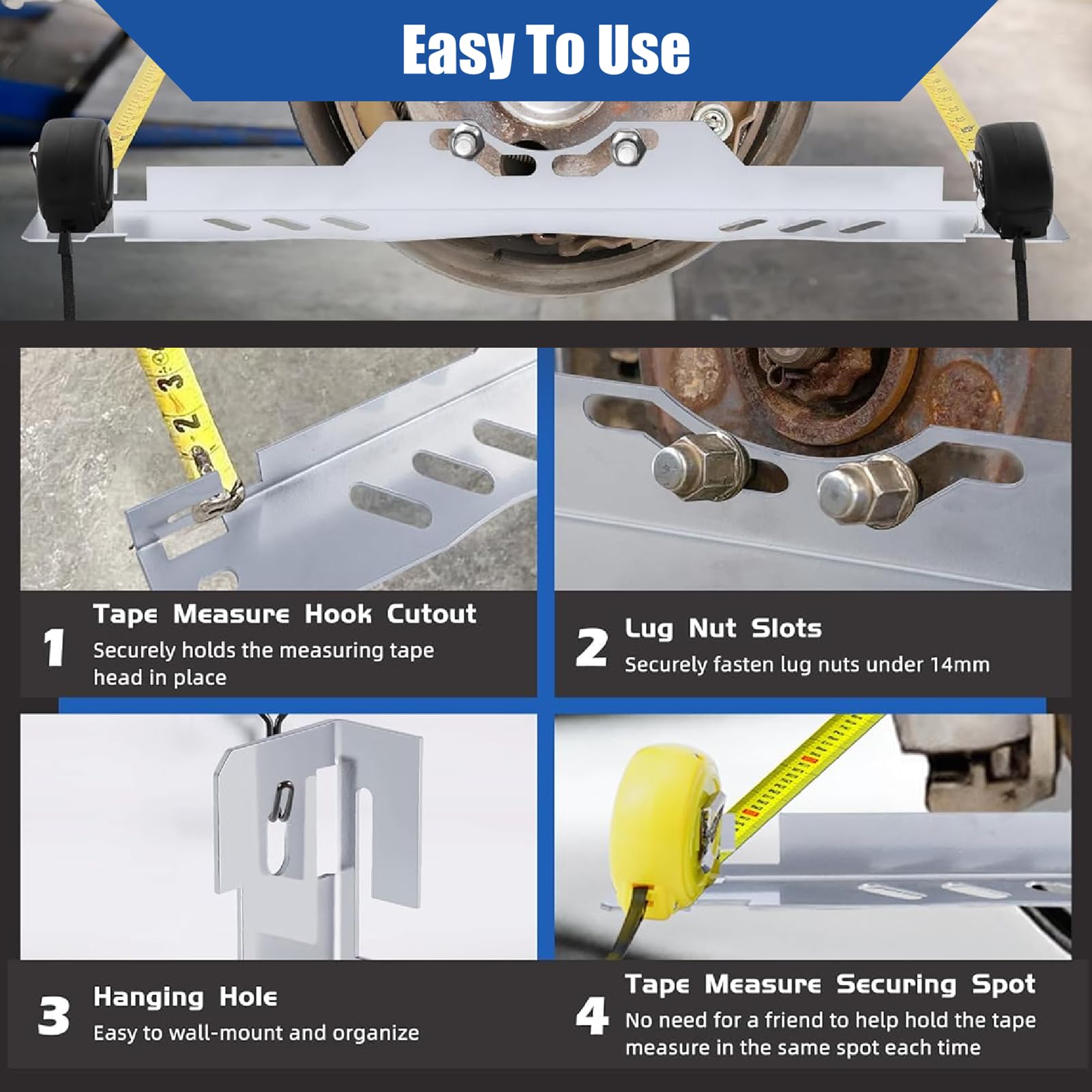 Easy To Use

1
Tape Measure Hook Cutout
Securely holds the measuring tape head in place

2
Lug Nut Slots
Securely fasten lug nuts under 14mm

3
Hanging Hole
Easy to wall-mount and organize

4
Tape Measure Securing Spot
No need for a friend to help hold the tape measure in the same spot each time