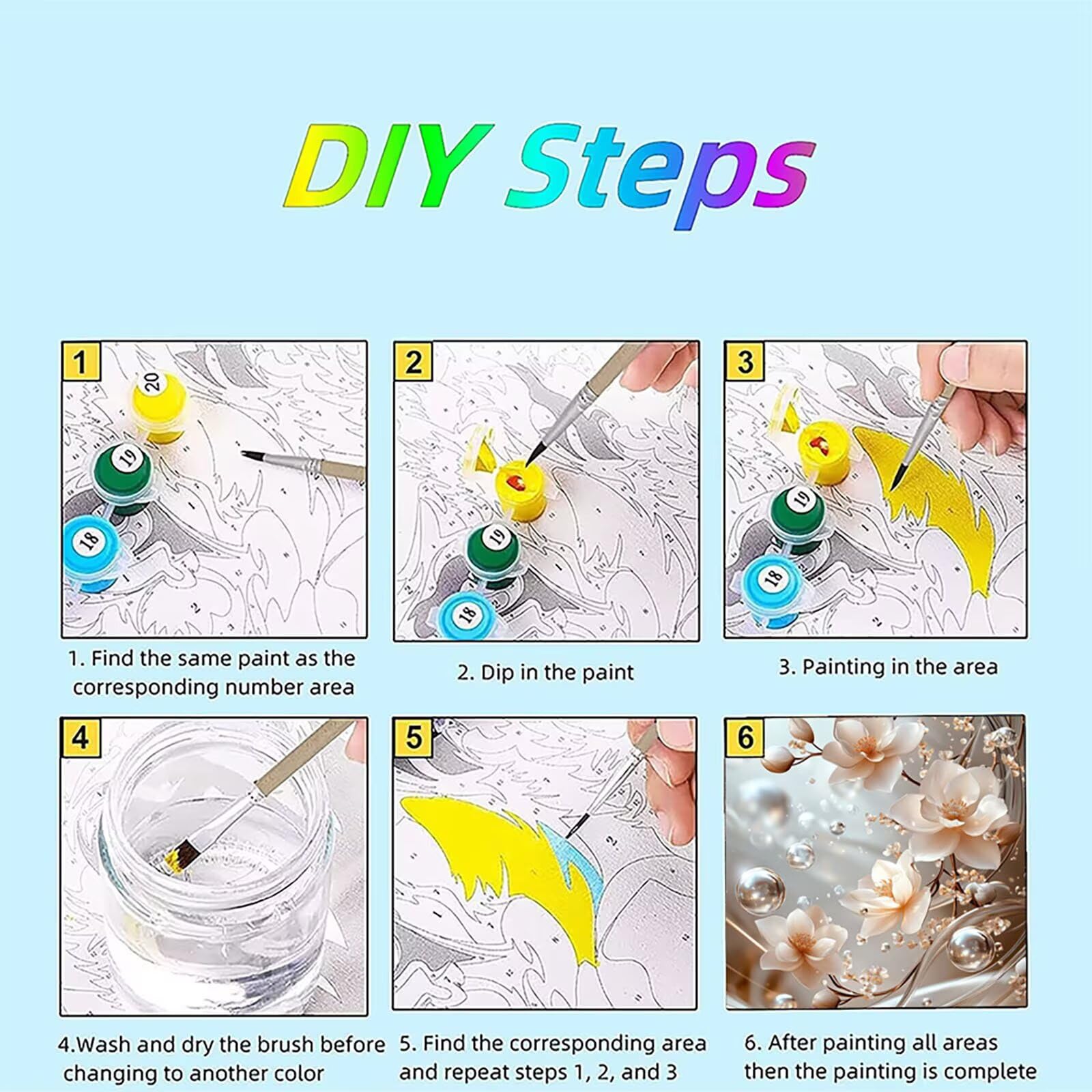 DIY Steps

1

20

19

18

1. Find the same paint as the corresponding number area

2

19

18

2. Dip in the paint

3

19

18

3. Painting in the area

4

4.Wash and dry the brush before changing to another color

5

5. Find the corresponding area and repeat steps 1, 2, and 3

6

6. After painting all areas then the painting is complete