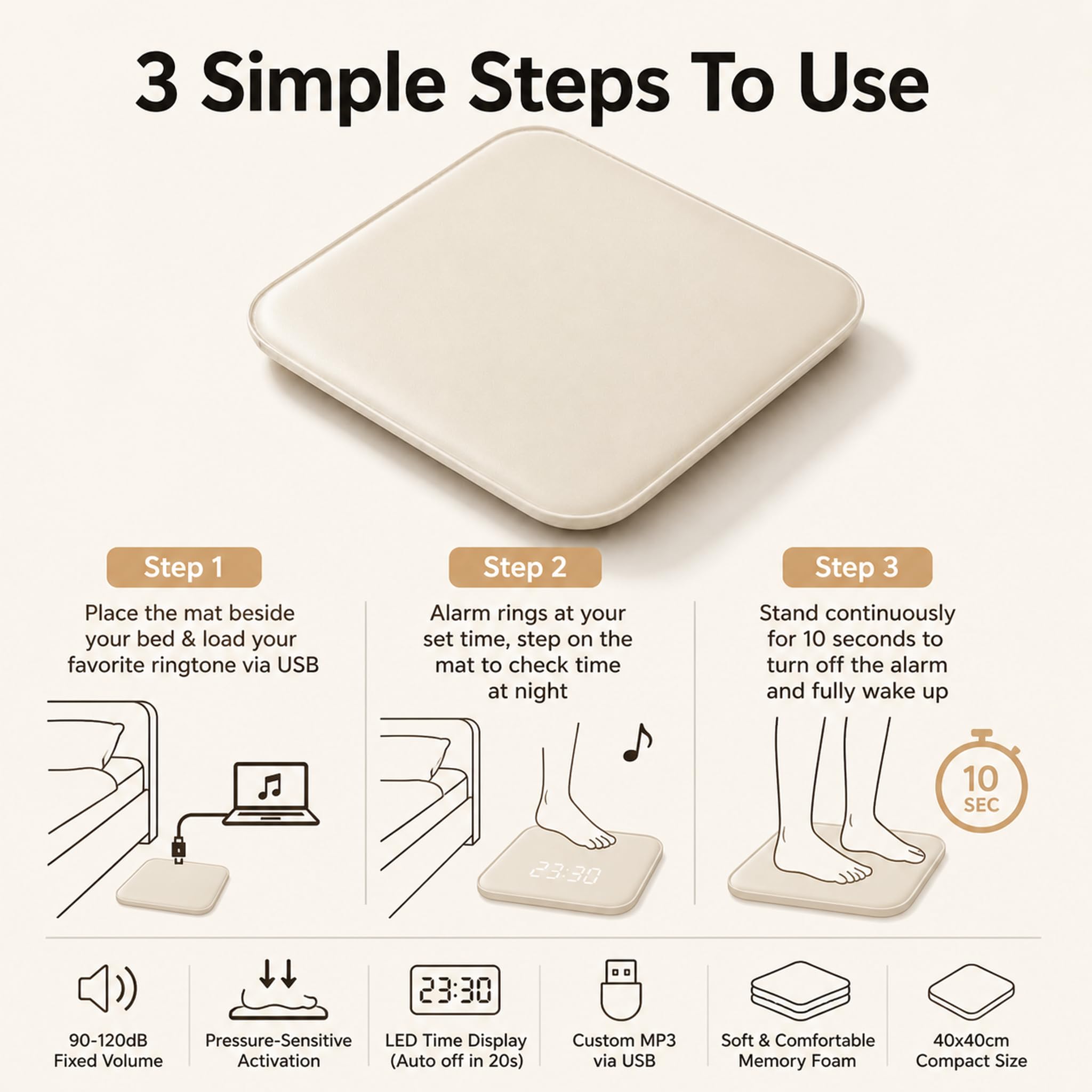 3 Simple Steps To Use

Step 1

Place the mat beside your bed & load your favorite ringtone via USB

Step 2

Alarm rings at your set time, step on the mat to check time at night

23:30

Step 3

Stand continuously for 10 seconds to turn off the alarm and fully wake up

10 SEC

90-120dB Fixed Volume

Pressure-Sensitive Activation

23:30

LED Time Display (Auto off in 20s)

Custom MP3 via USB

Soft & Comfortable Memory Foam

40x40cm Compact Size