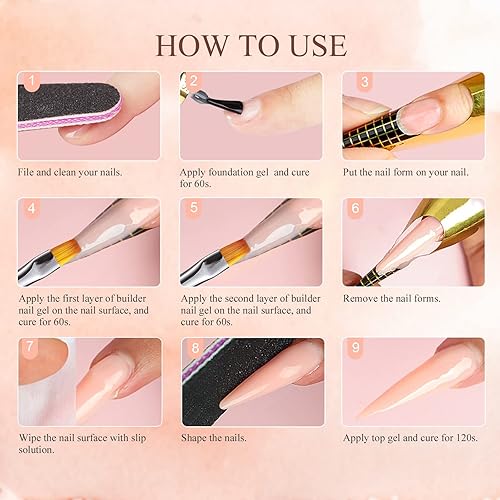 HOW TO USE

1
File and clean your nails.

2
Apply foundation gel and cure for 60s.

3
Put the nail form on your nail.

4
Apply the first layer of builder nail gel on the nail surface, and cure for 60s.

5
Apply the second layer of builder nail gel on the nail surface, and cure for 60s.

6
Remove the nail forms.

7
Wipe the nail surface with slip solution.

8
Shape the nails.

9
Apply top gel and cure for 120s.