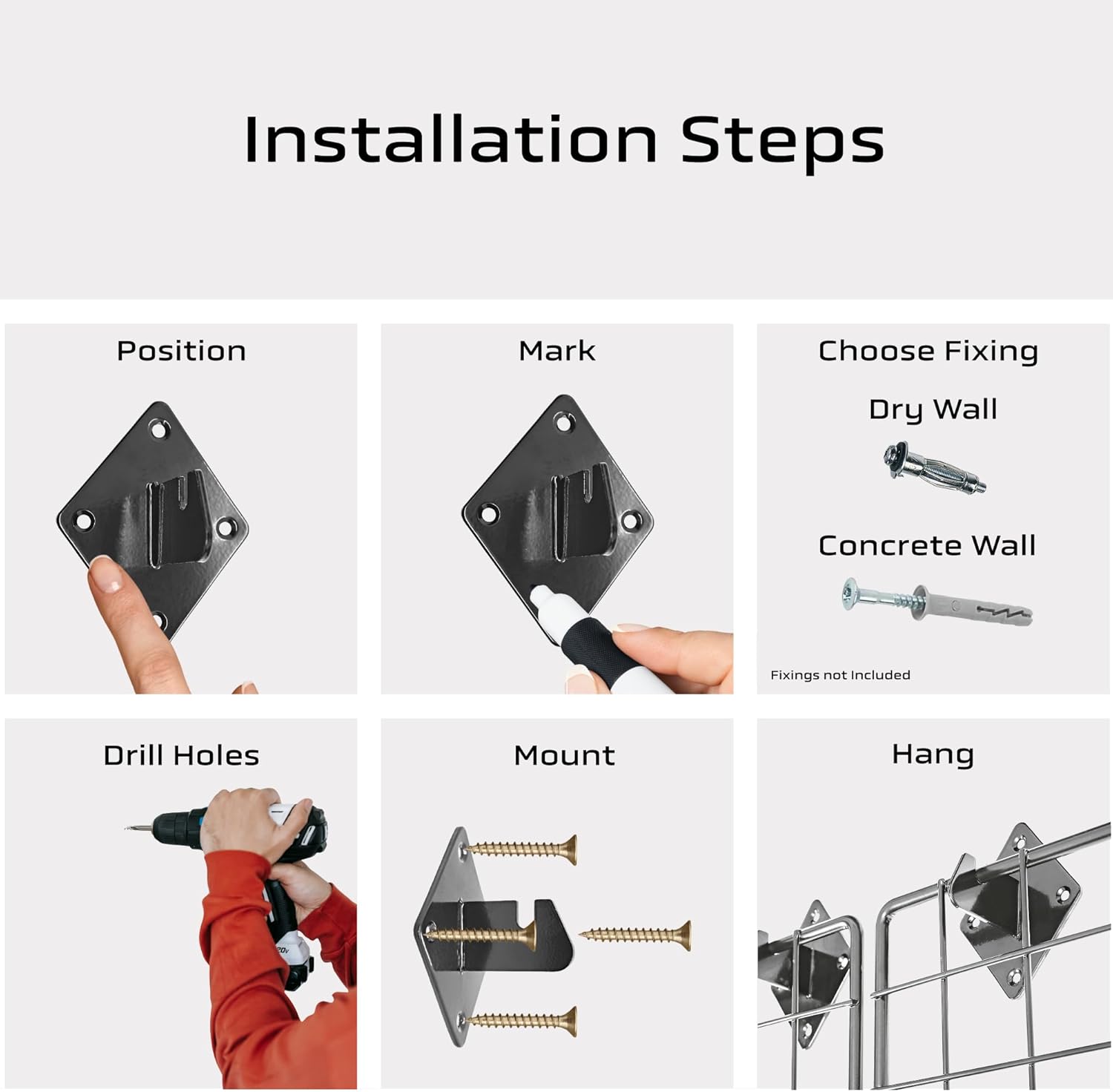 Installation Steps

Position

Mark

Choose Fixing

Dry Wall

Concrete Wall

Fixings not Included

Drill Holes

Mount

Hang