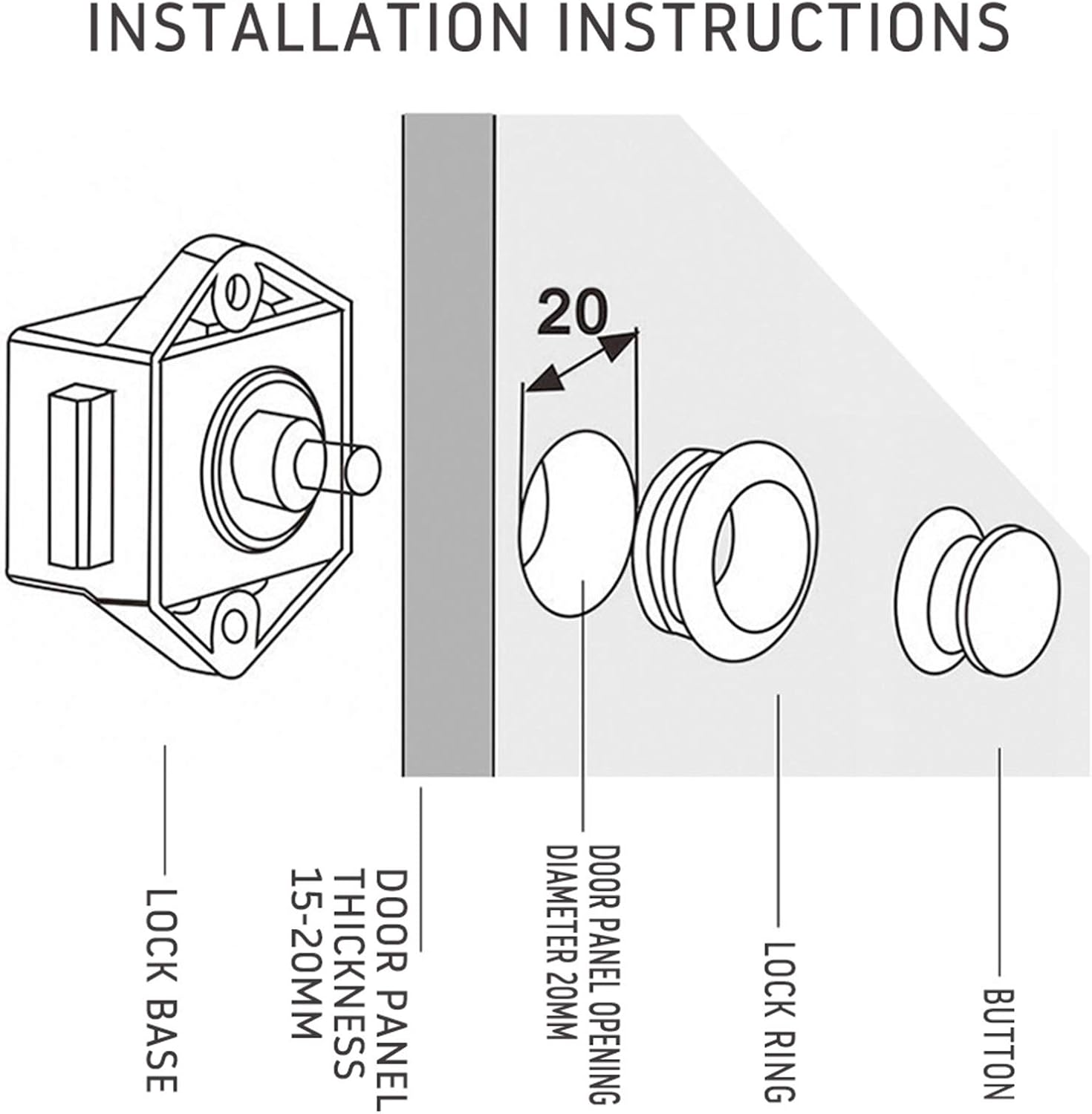 INSTALLATION INSTRUCTIONS

20

LOCK BASE

DOOR PANEL THICKNESS 15-20MM

DOOR PANEL OPENING DIAMETER 20MM

LOCK RING

BUTTON