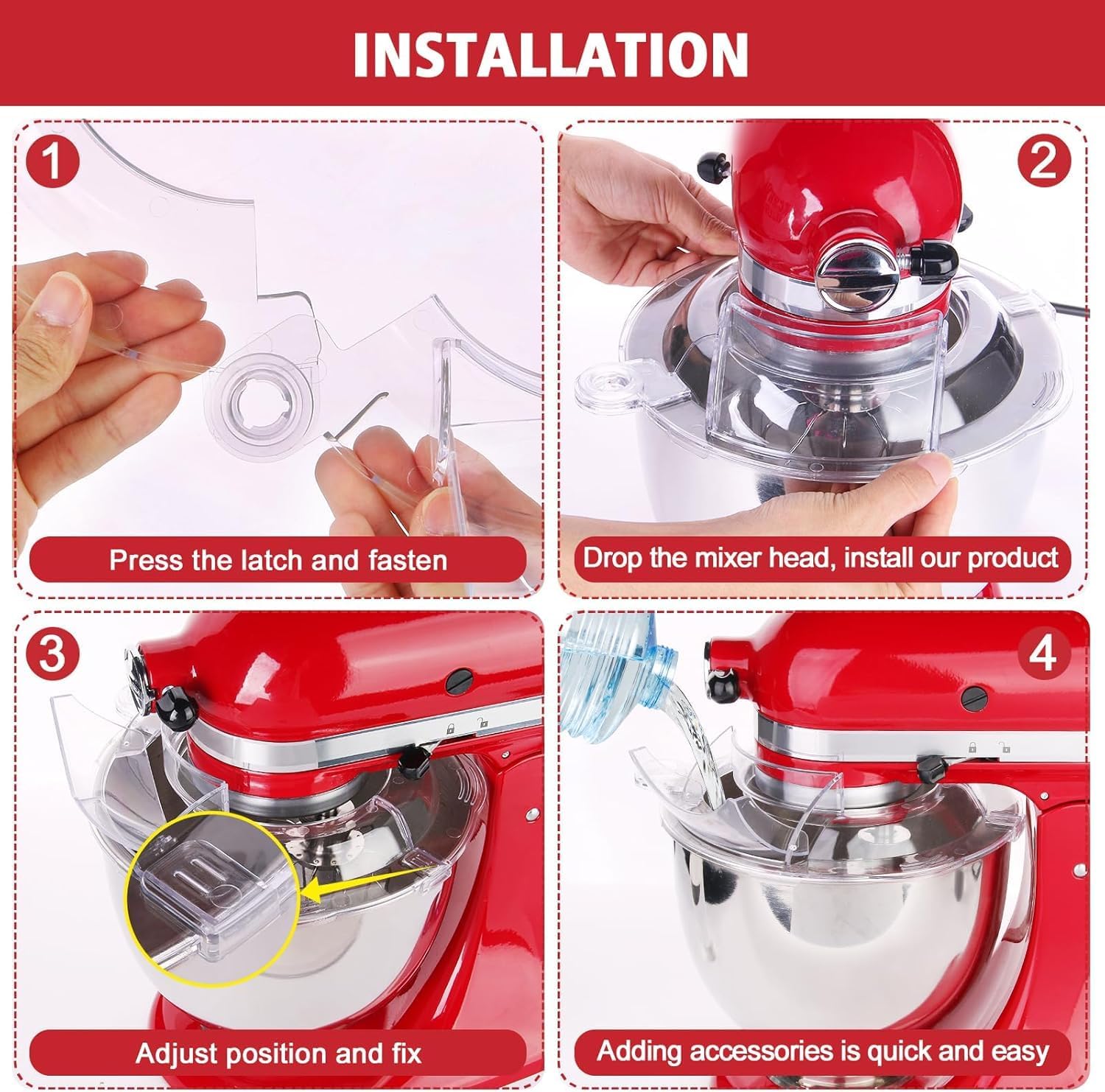 INSTALLATION

1

Press the latch and fasten

2

Drop the mixer head, install our product

3

Adjust position and fix

4

Adding accessories is quick and easy