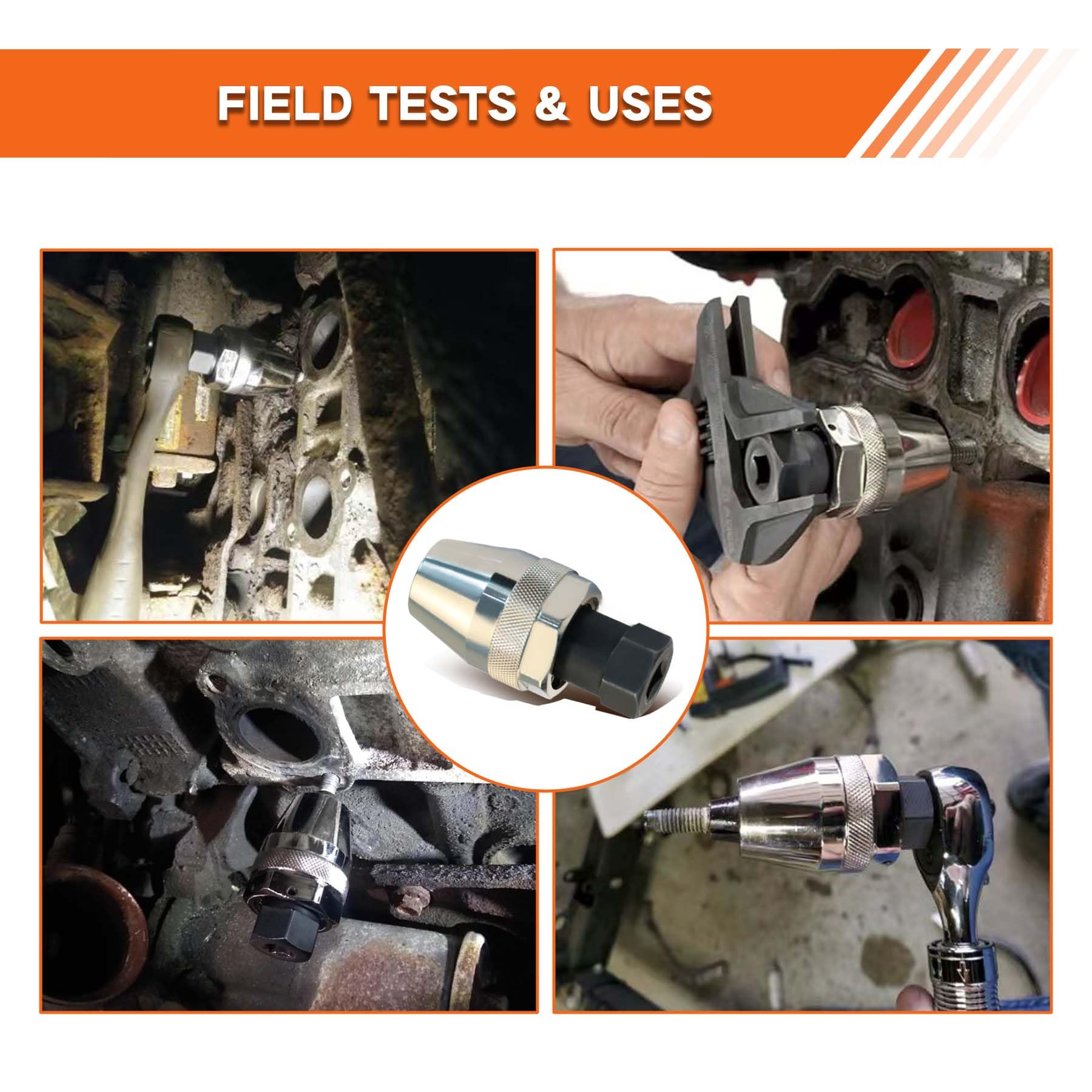 FIELD TESTS & USES