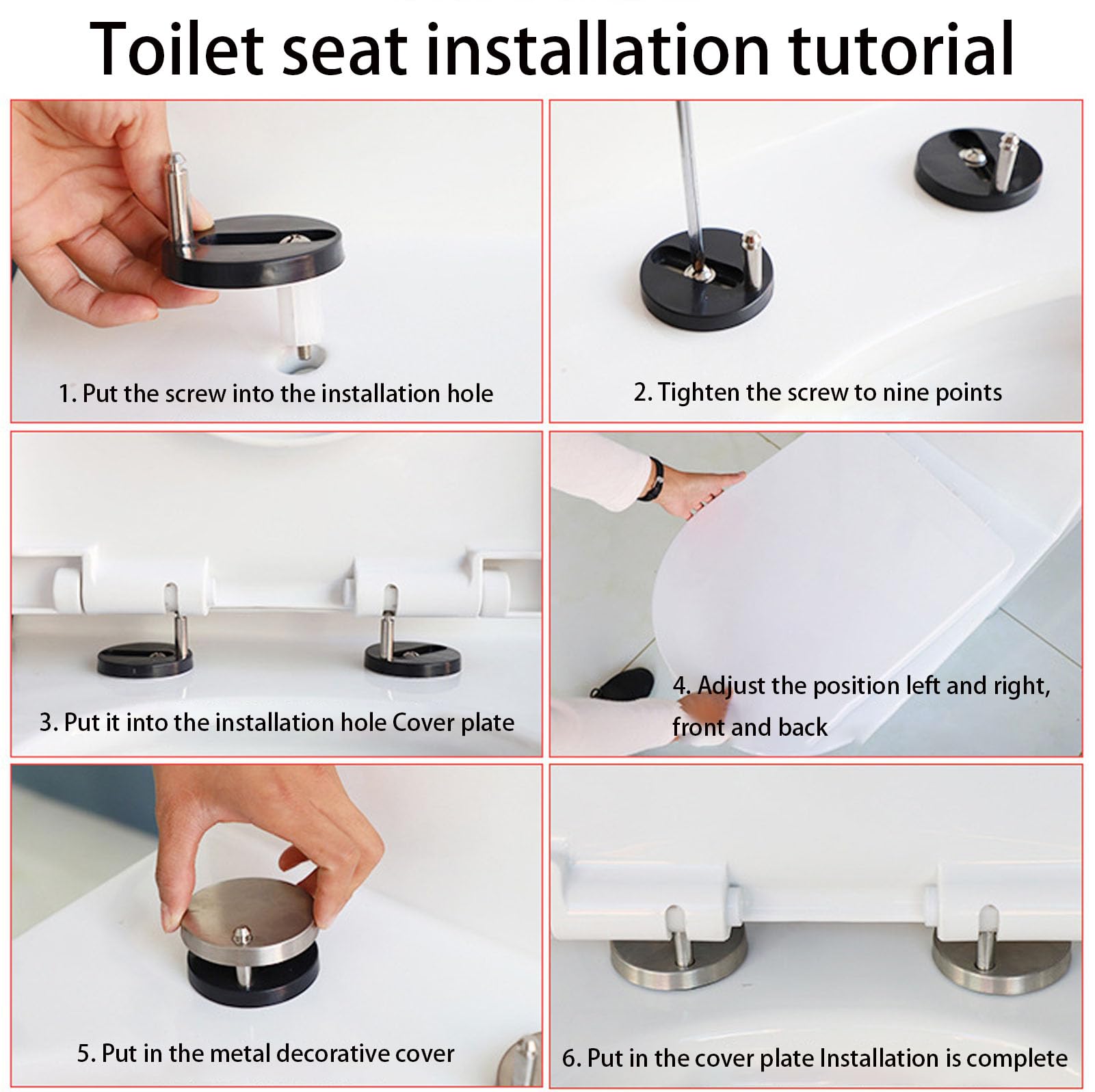 Toilet seat installation tutorial

1. Put the screw into the installation hole

2. Tighten the screw to nine points

3. Put it into the installation hole Cover plate

4. Adjust the position left and right, front and back

5. Put in the metal decorative cover

6. Put in the cover plate Installation is complete