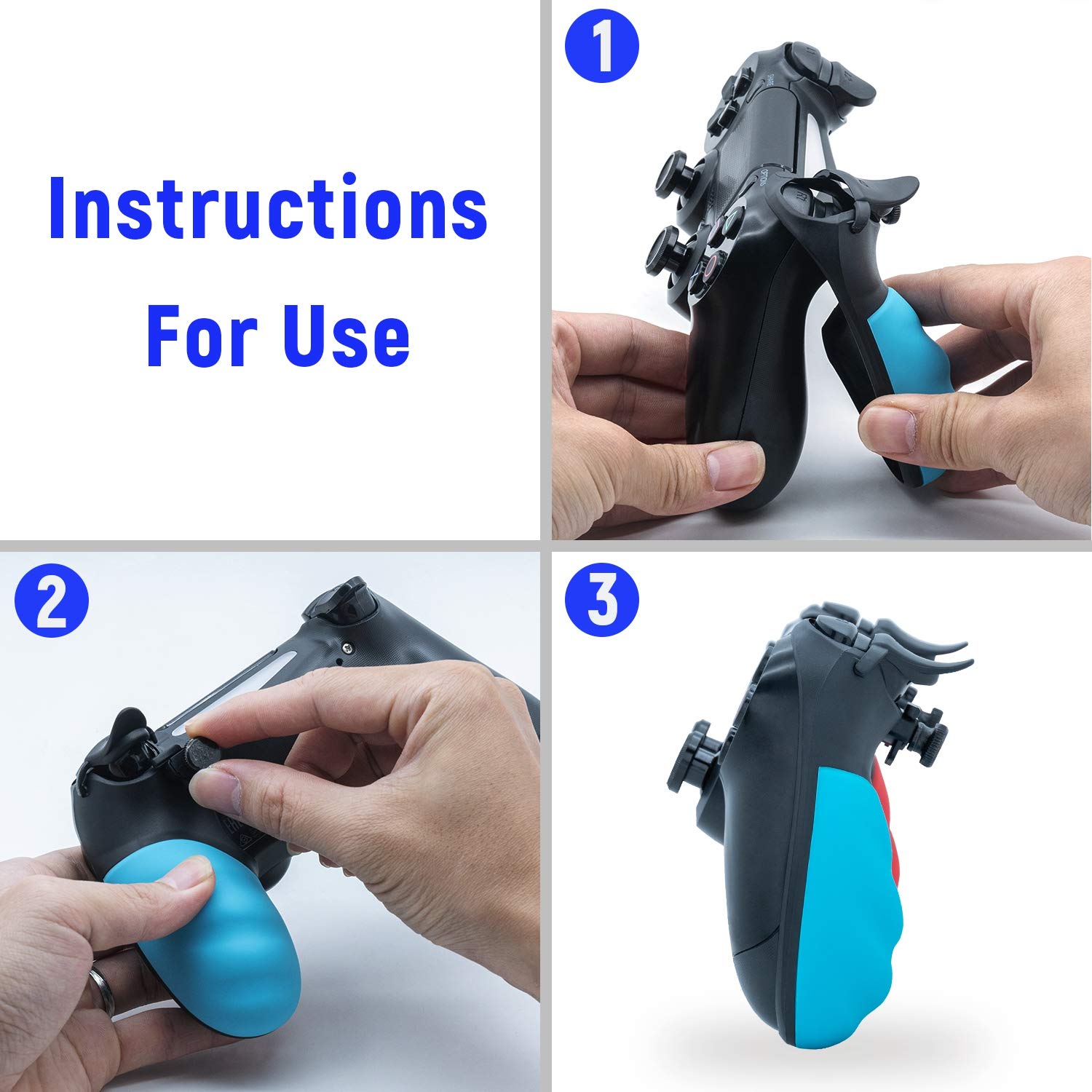 Instructions For Use

1

SHARE

OPTIONS

2

3