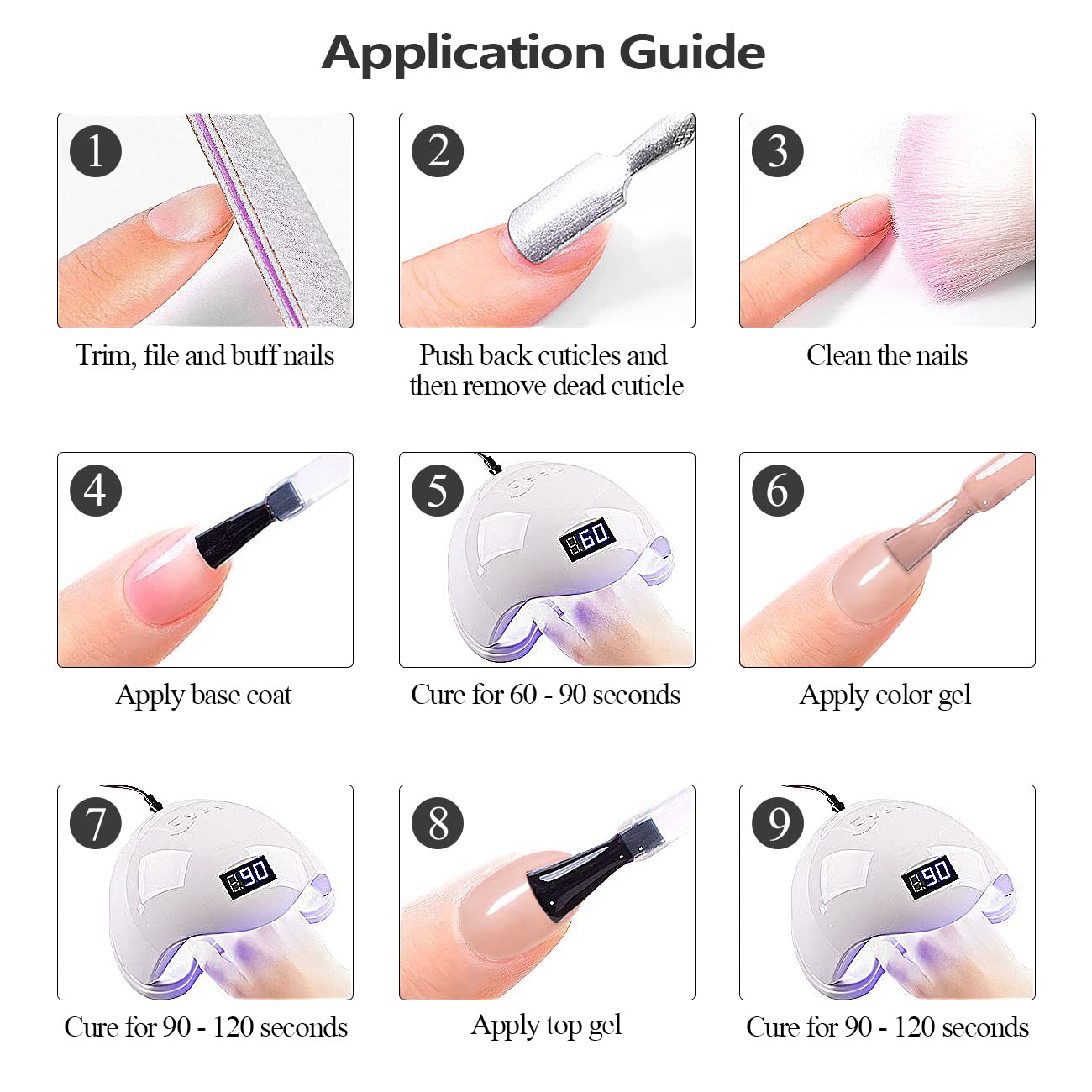 Application Guide

1
Trim, file and buff nails

2
Push back cuticles and then remove dead cuticle

3
Clean the nails

4
Apply base coat

5
60
Cure for 60 - 90 seconds

6
Apply color gel

7
90
Cure for 90 - 120 seconds

8
Apply top gel

9
90
Cure for 90 - 120 seconds