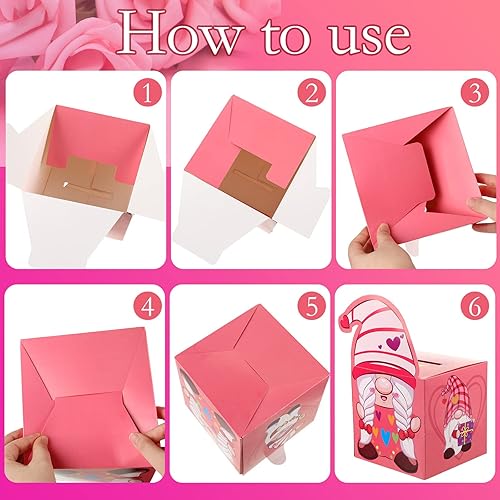 How to use

1

2

3

4

5

6