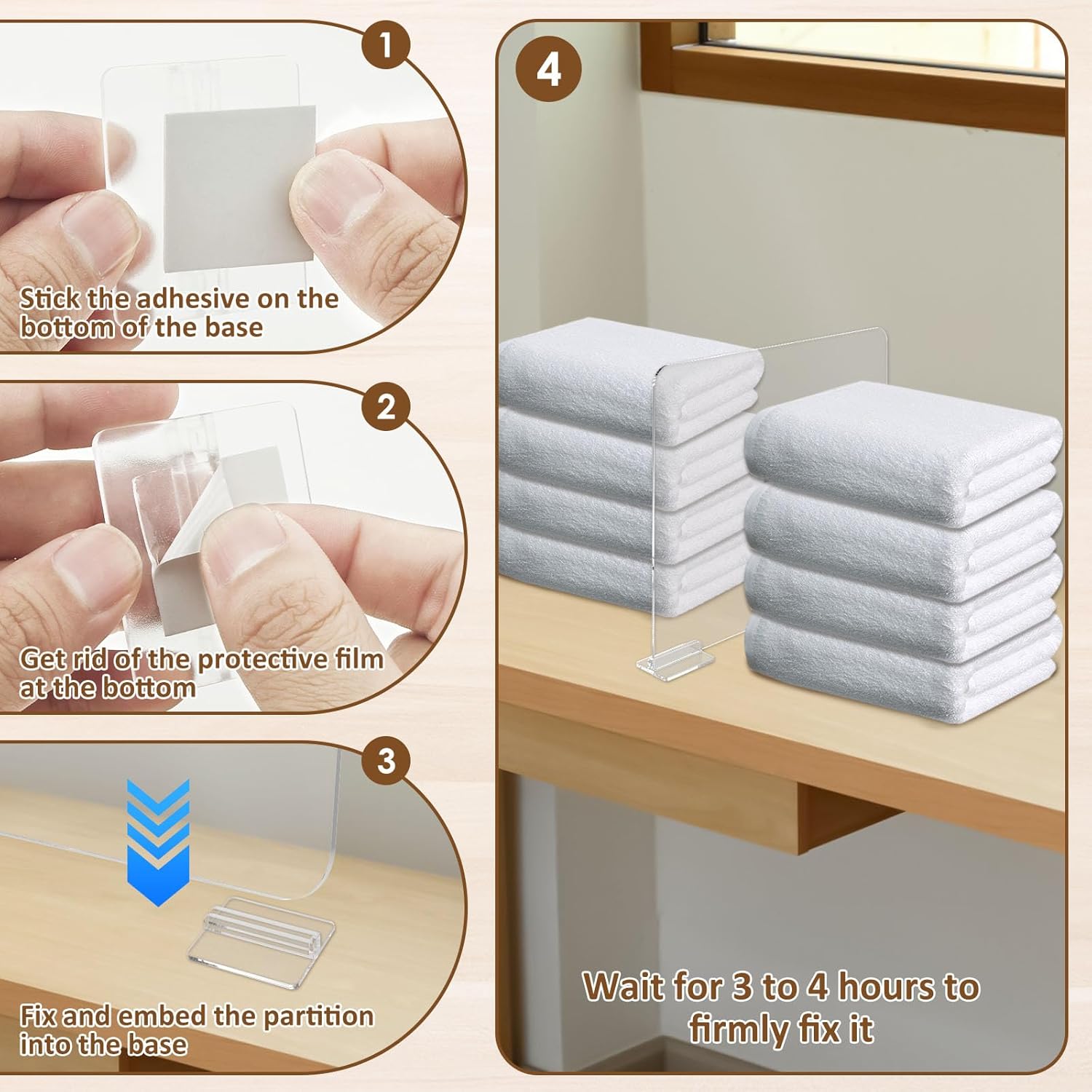 1

Stick the adhesive on the bottom of the base

2

Get rid of the protective film at the bottom

3

Fix and embed the partition into the base

4

Wait for 3 to 4 hours to firmly fix it