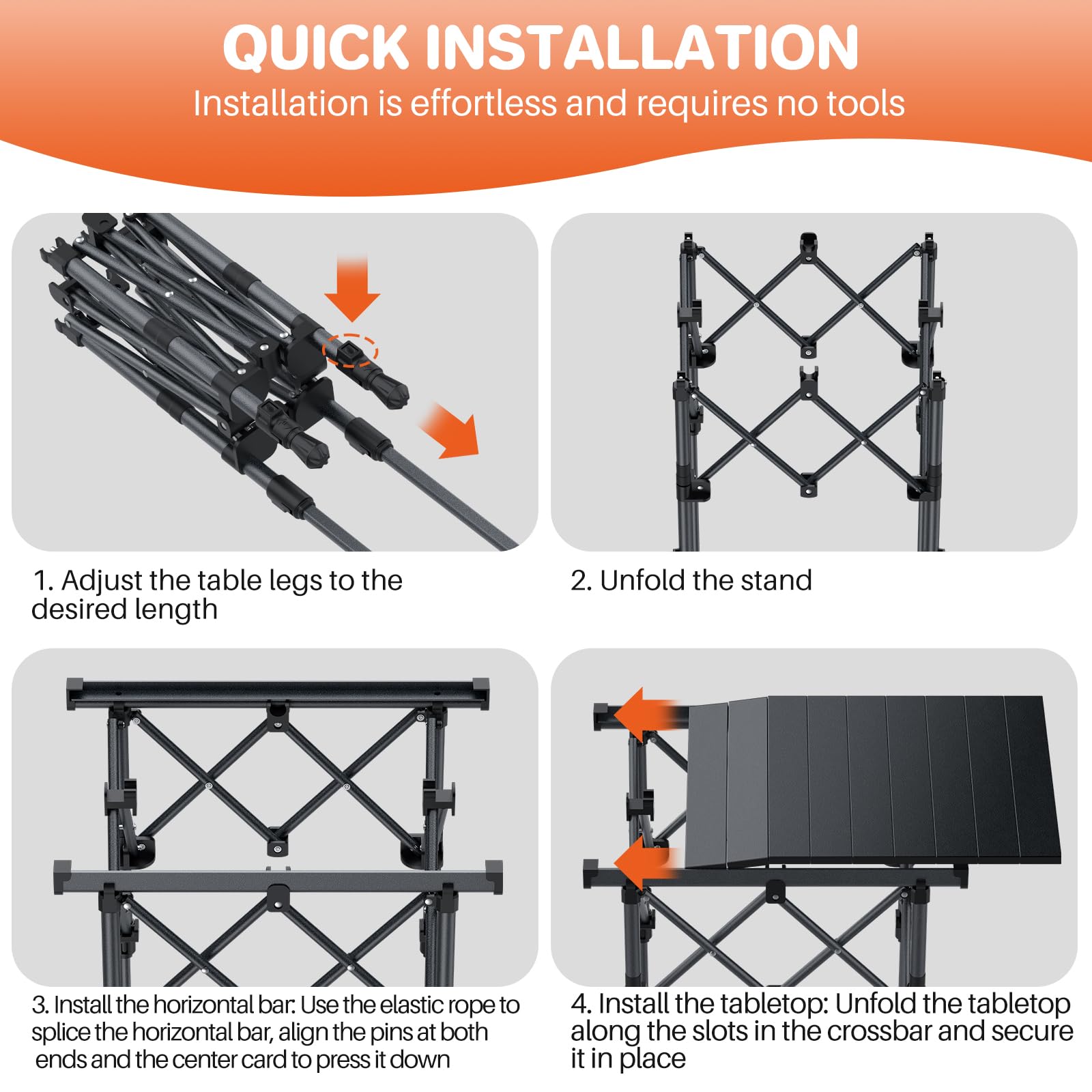 QUICK INSTALLATION

Installation is effortless and requires no tools

1. Adjust the table legs to the desired length

2. Unfold the stand

3. Install the horizontal bar: Use the elastic rope to splice the horizontal bar, align the pins at both ends and the center card to press it down

4. Install the tabletop: Unfold the tabletop along the slots in the crossbar and secure it in place