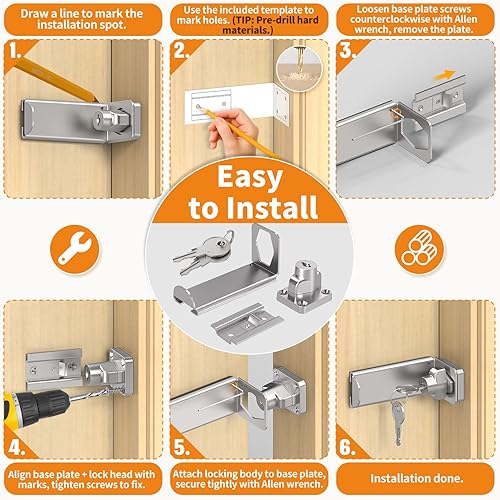 Draw a line to mark the installation spot.

1.

Use the included template to mark holes. (TIP: Pre-drill hard materials.)

2.

Loosen base plate screws counterclockwise with Allen wrench, remove the plate.

3.

Easy to Install

4.

Align base plate + lock head with marks, tighten screws to fix.

5.

Attach locking body to base plate, secure tightly with Allen wrench.

6.

Installation done.