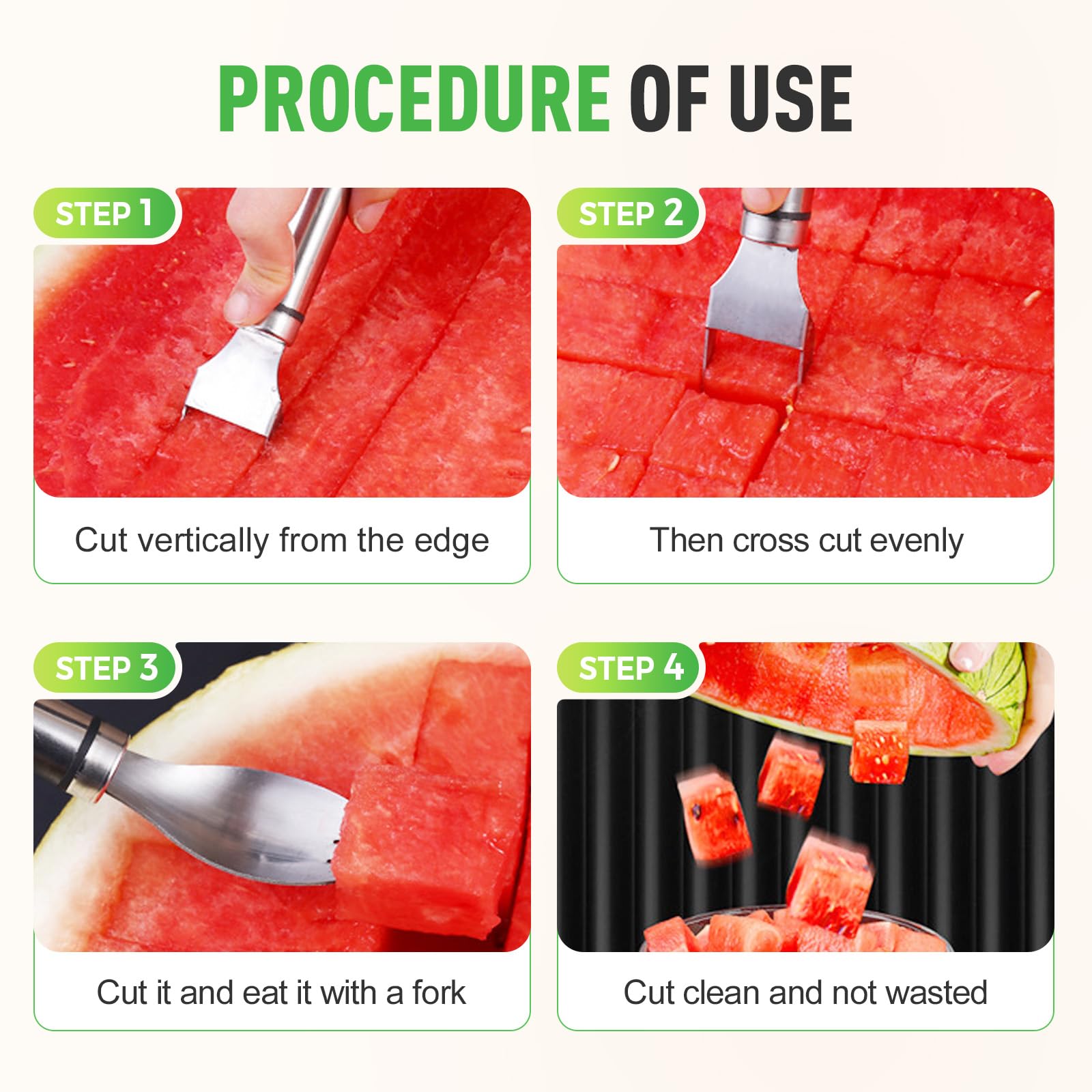 PROCEDURE OF USE

STEP 1

Cut vertically from the edge

STEP 2

Then cross cut evenly

STEP 3

Cut it and eat it with a fork

STEP 4

Cut clean and not wasted